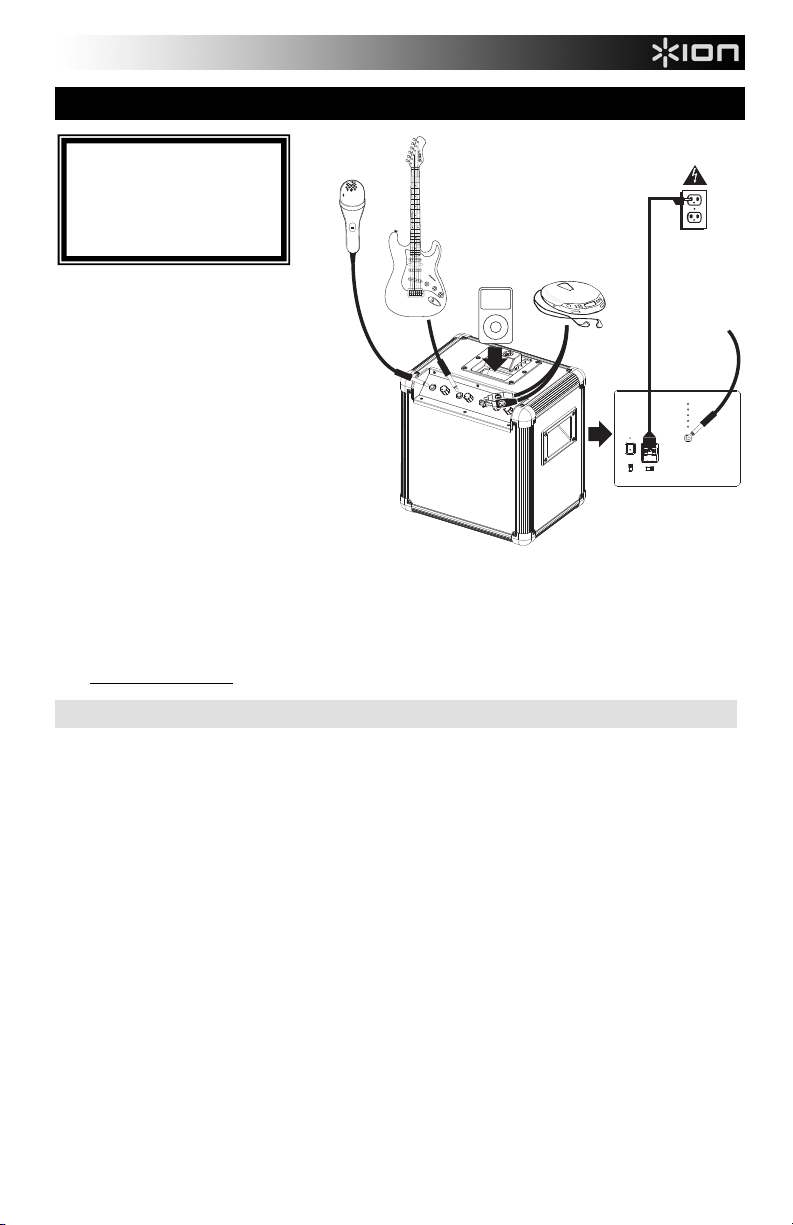 ION