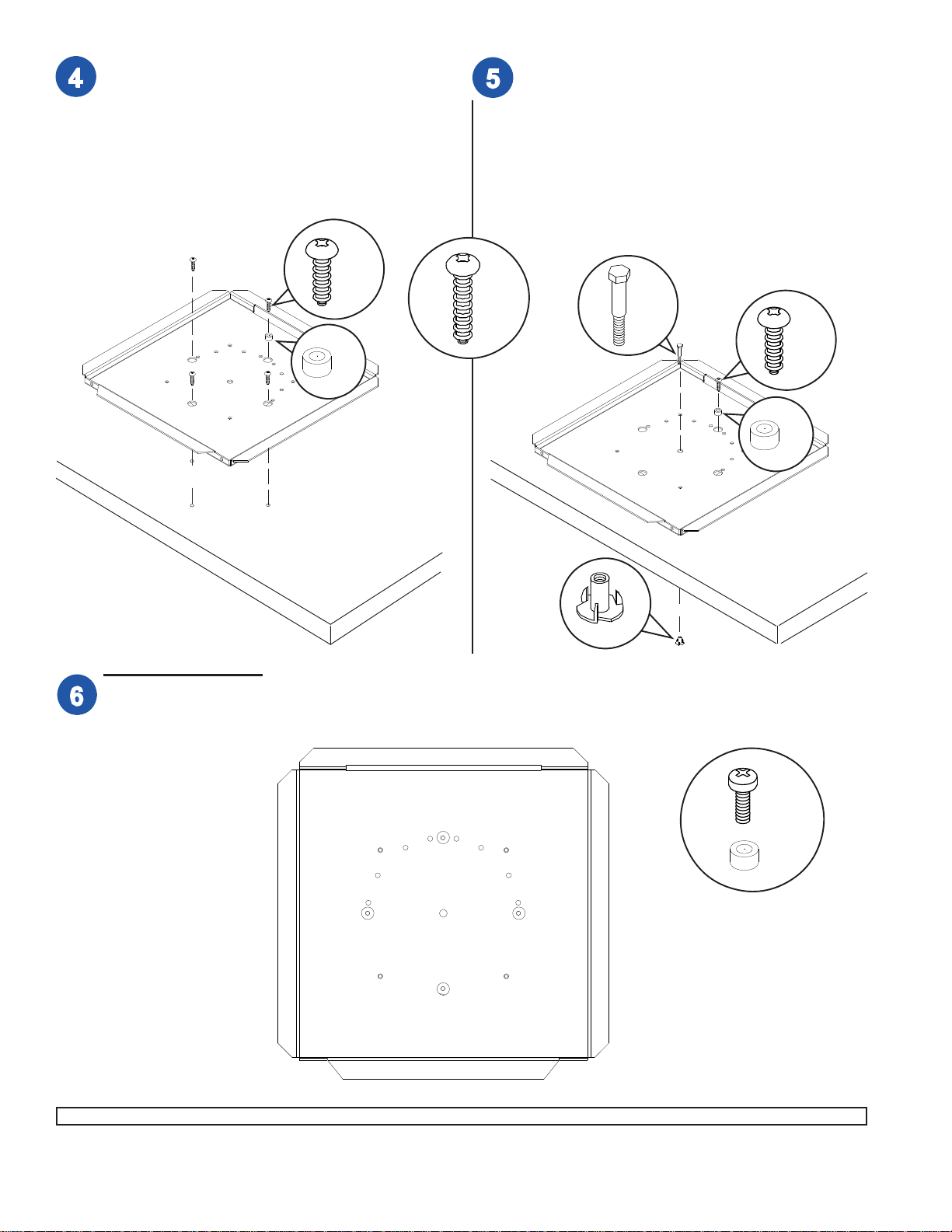 4

5

6