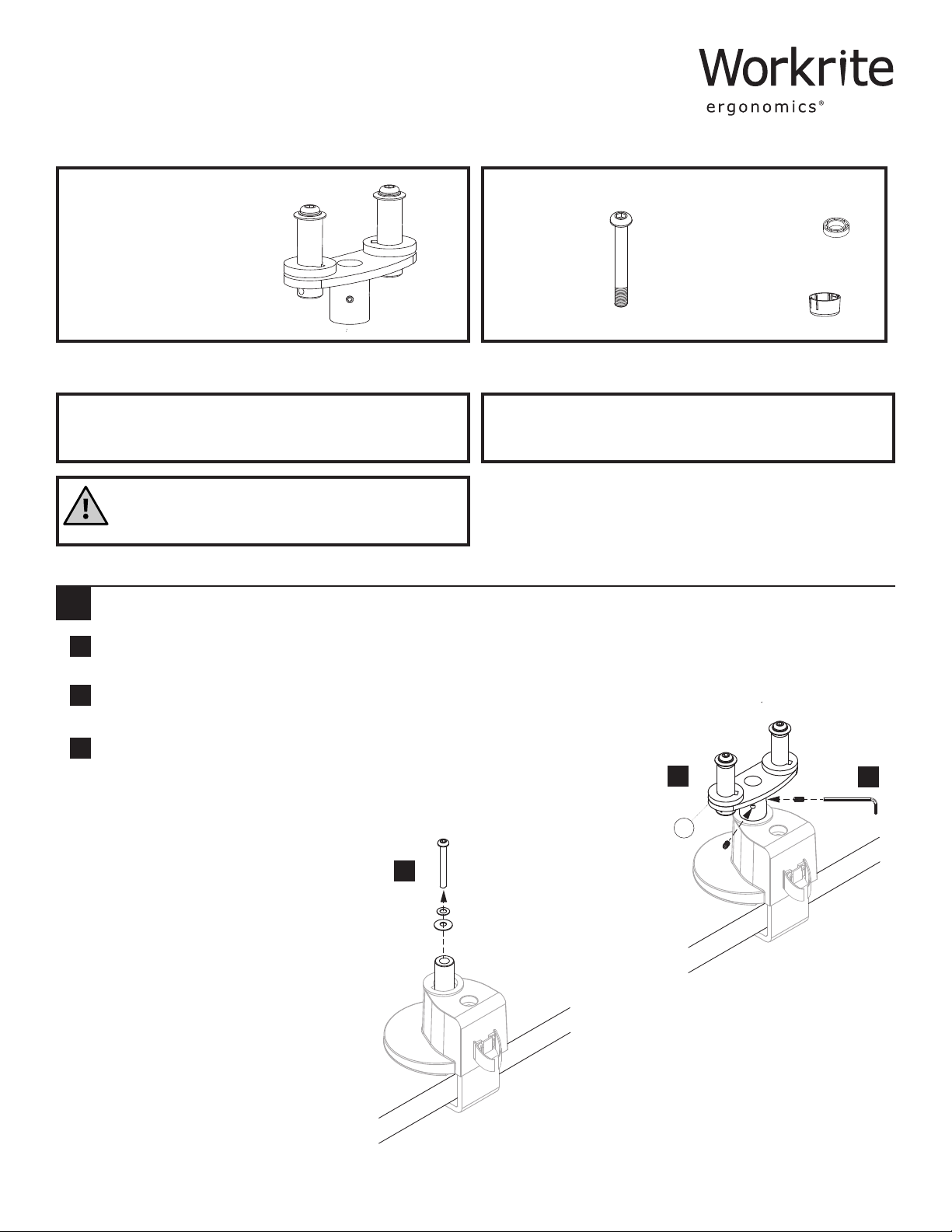 Workrite
ergonomics®