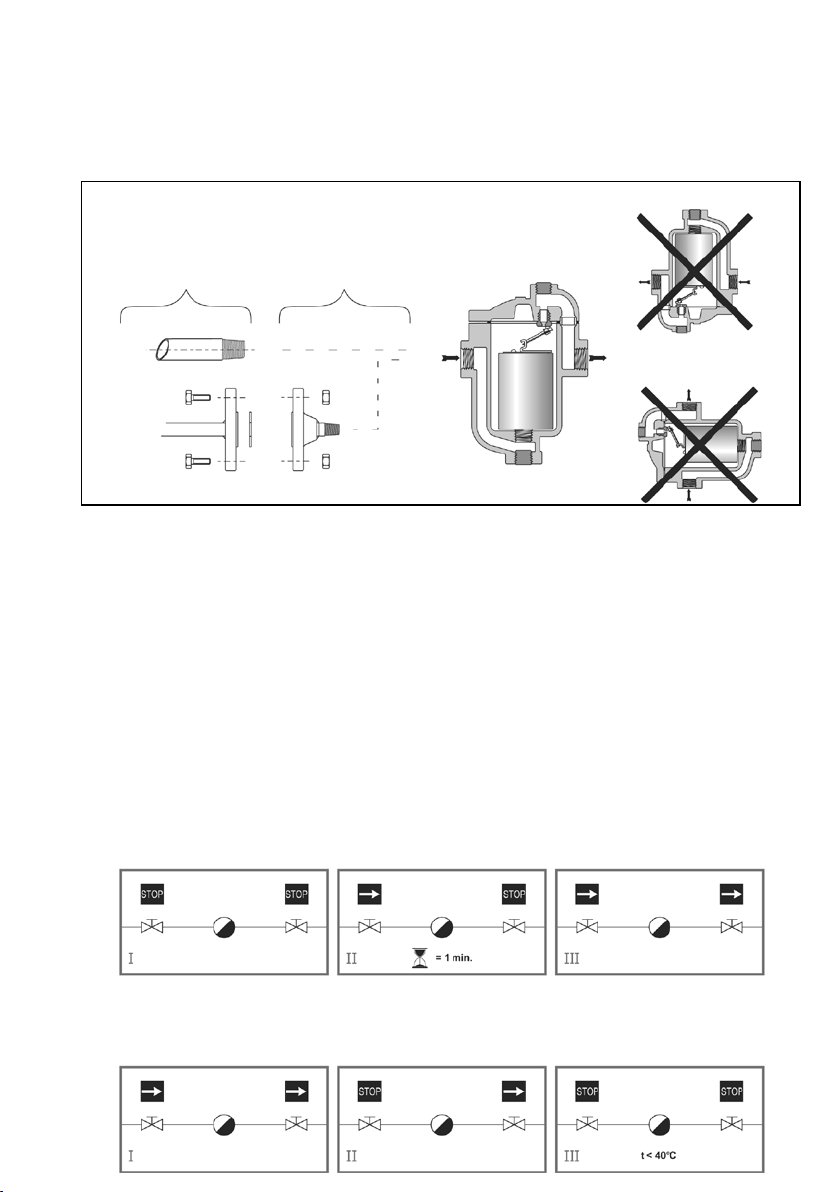 STOP

STOP

I

STOP

II

= 1 min.

III

I

STOP

II

STOP

STOP

III

t < 40°C