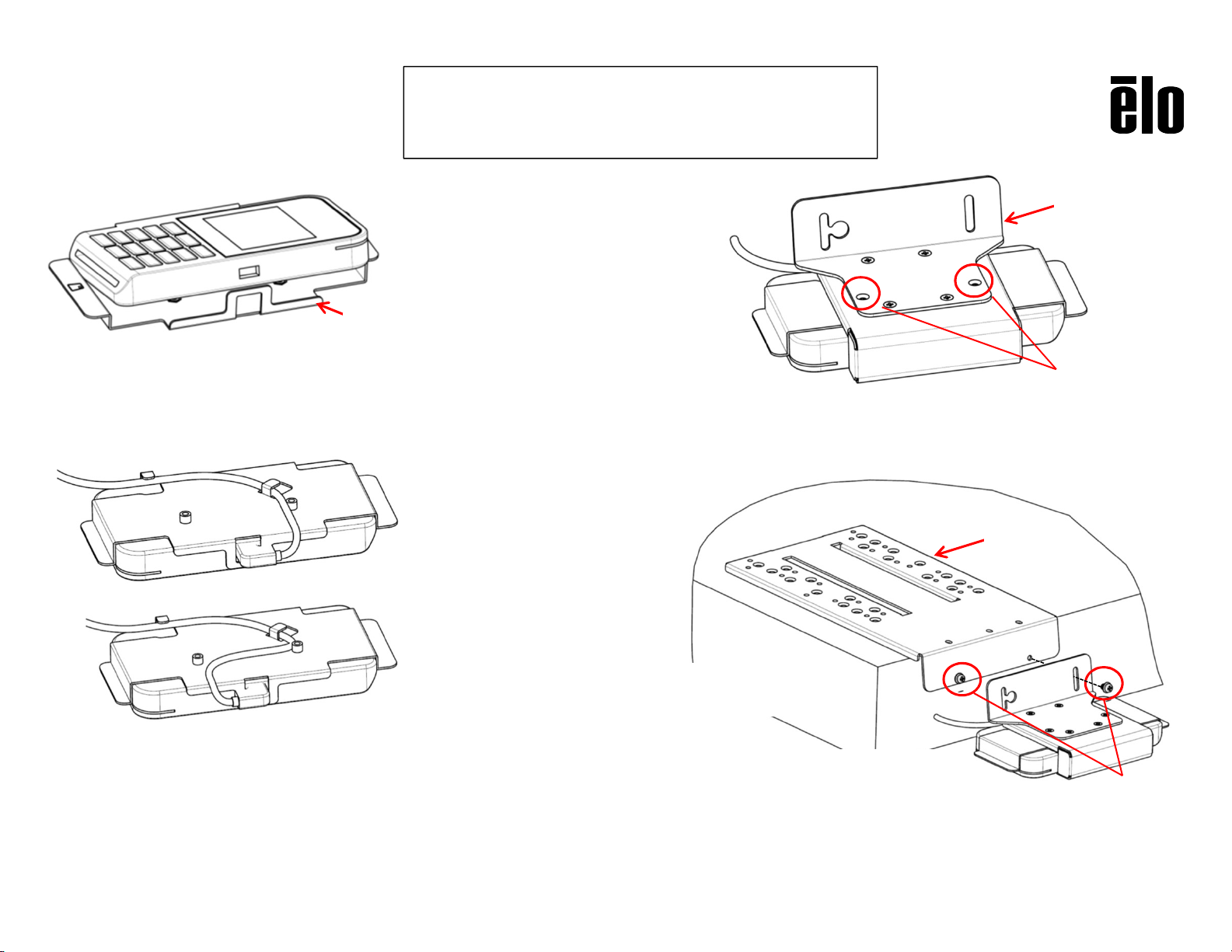 ēlo