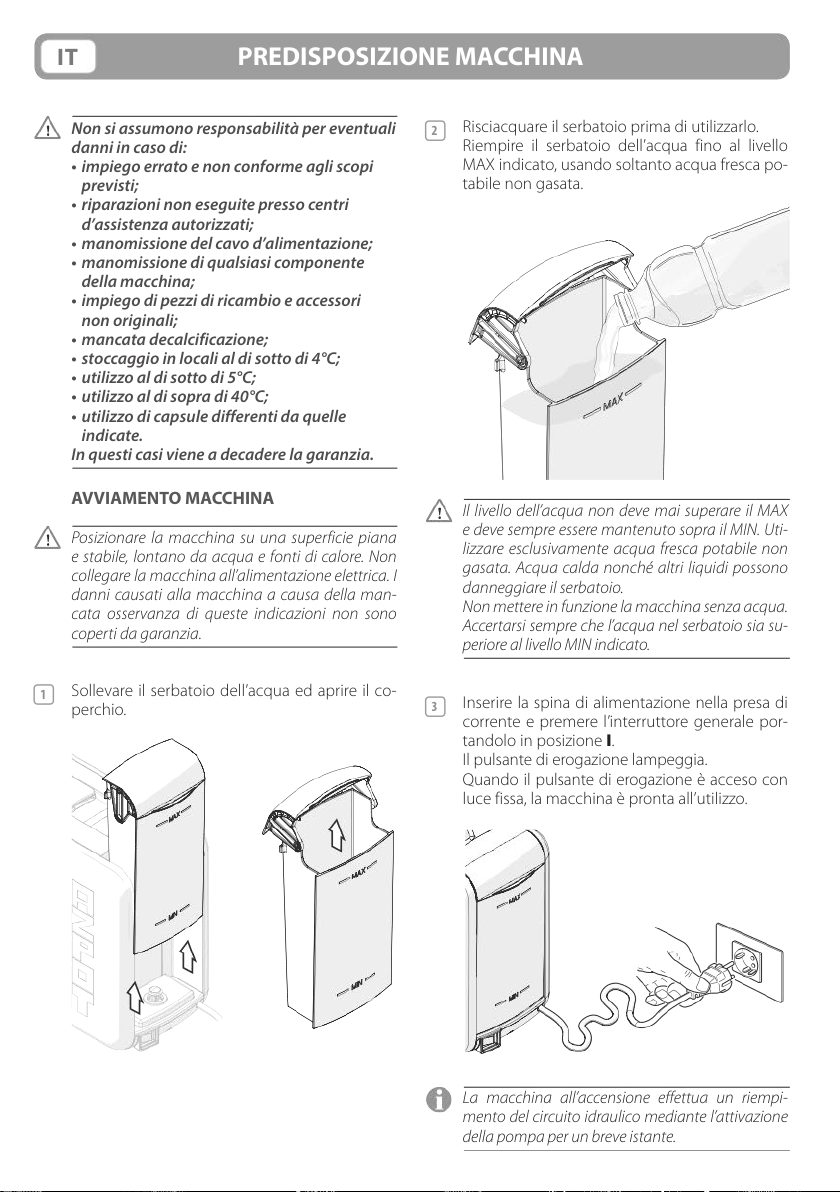 IT

PREDISPOSIZIONE MACCHINA

Non si assumono responsabilità per eventuali danni in caso di:
• impiego errato e non conforme agli scopi previsti;
• riparazioni non eseguite presso centri d'assistenza autorizzati;
• manomissione del cavo d'alimentazione;
• manomissione di qualsiasi componente della macchina;
• impiego di pezzi di ricambio e accessori non originali;
• mancata decalcificazione;
• stoccaggio in locali al di sotto di 4°C;
• utilizzo al di sotto di 5°C;
• utilizzo al di sopra di 40°C;
• utilizzo di capsule differenti da quelle indicate.
In questi casi viene a decadere la garanzia.

AVVIAMENTO MACCHINA

Posizionare la macchina su una superficie piana e stabile, lontano da acqua e fonti di calore. Non collegare la macchina all'alimentazione elettrica. I danni causati alla macchina a causa della mancata osservanza di queste indicazioni non sono coperti da garanzia.

1 Sollevare il serbatoio dell'acqua ed aprire il coperchio.

MAX
MIN
MAX
MIN

2 Risciacquare il serbatoio prima di utilizzarlo. Riempire il serbatoio dell'acqua fino al livello MAX indicato, usando soltanto acqua fresca potabile non gasata.

MAX

Il livello dell'acqua non deve mai superare il MAX e deve sempre essere mantenuto sopra il MIN. Utilizzare esclusivamente acqua fresca potabile non gasata. Acqua calda nonché altri liquidi possono danneggiare il serbatoio.
Non mettere in funzione la macchina senza acqua. Accertarsi sempre che l'acqua nel serbatoio sia superiore al livello MIN indicato.

3 Inserire la spina di alimentazione nella presa di corrente e premere l'interruttore generale portandolo in posizione I.
Il pulsante di erogazione lampeggia.
Quando il pulsante di erogazione è acceso con luce fissa, la macchina è pronta all'utilizzo.

MAX
MIN

La macchina all'accensione effettua un riempimento del circuito idraulico mediante l'attivazione della pompa per un breve istante.