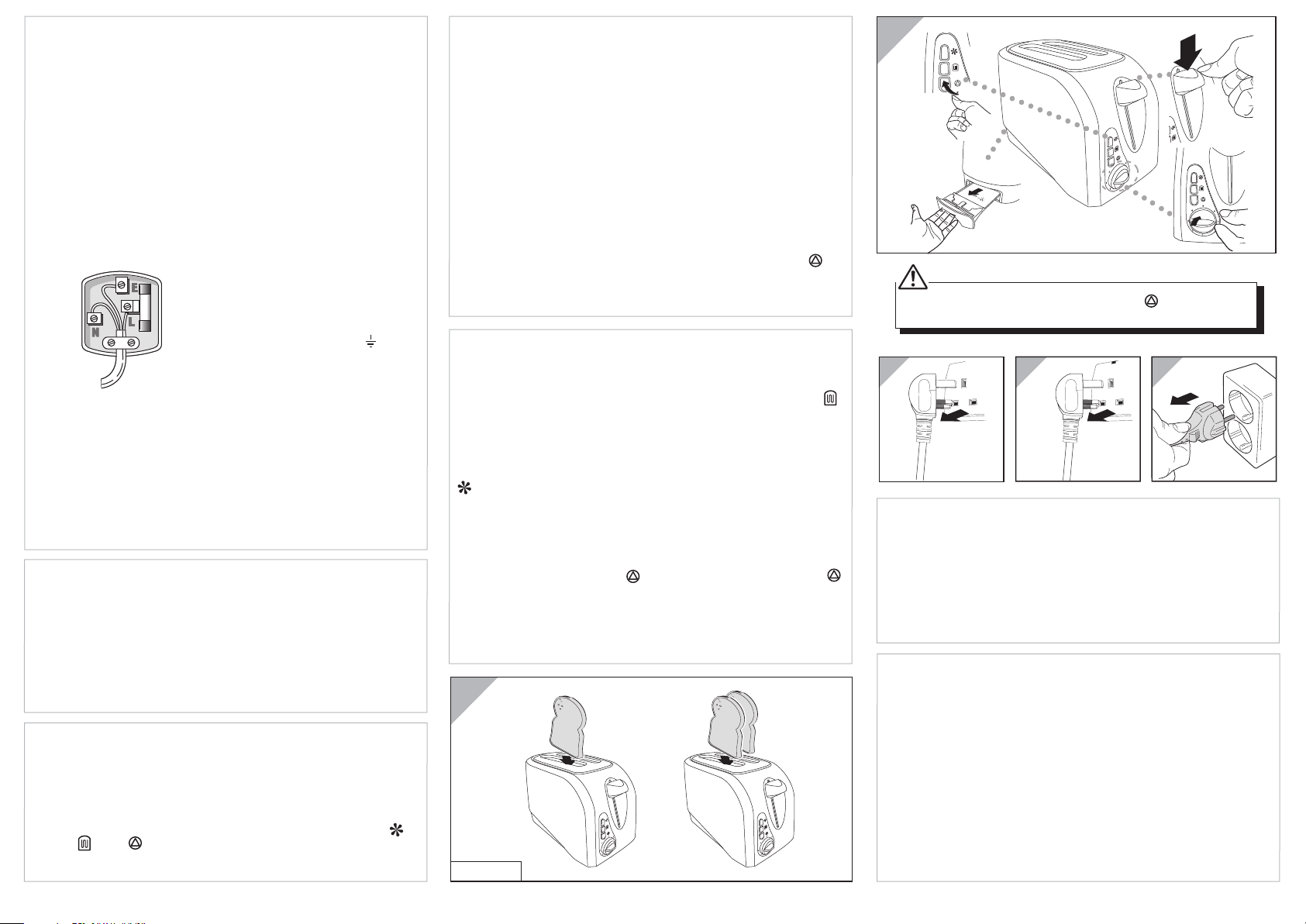 E

L

N