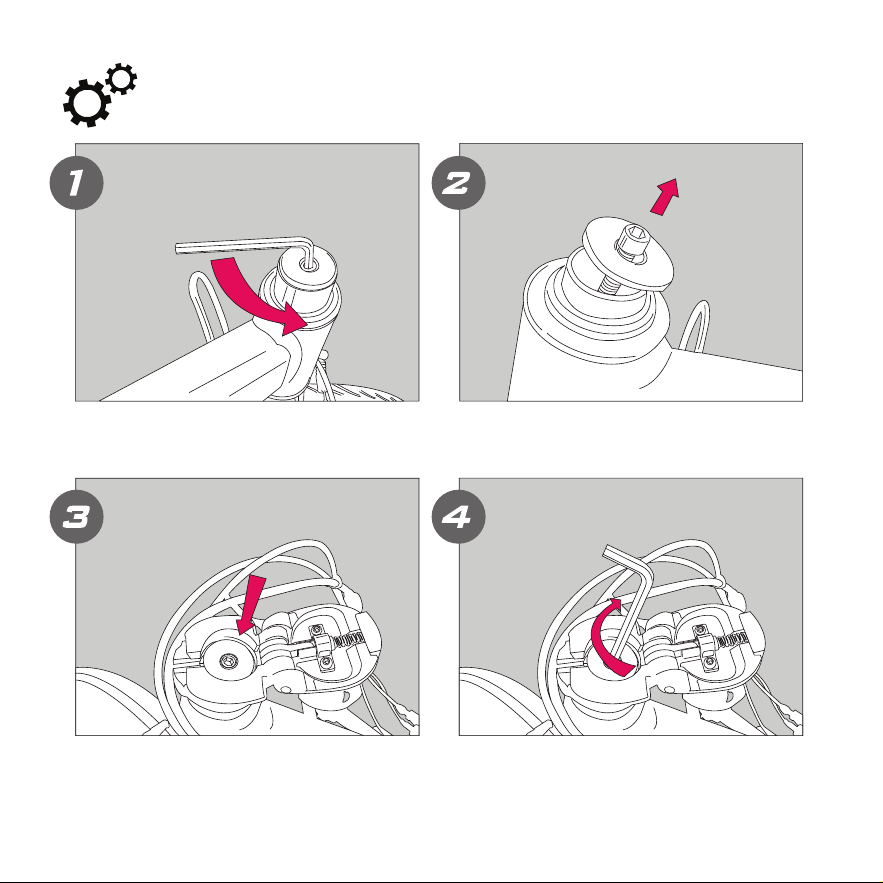 1

2

3

4