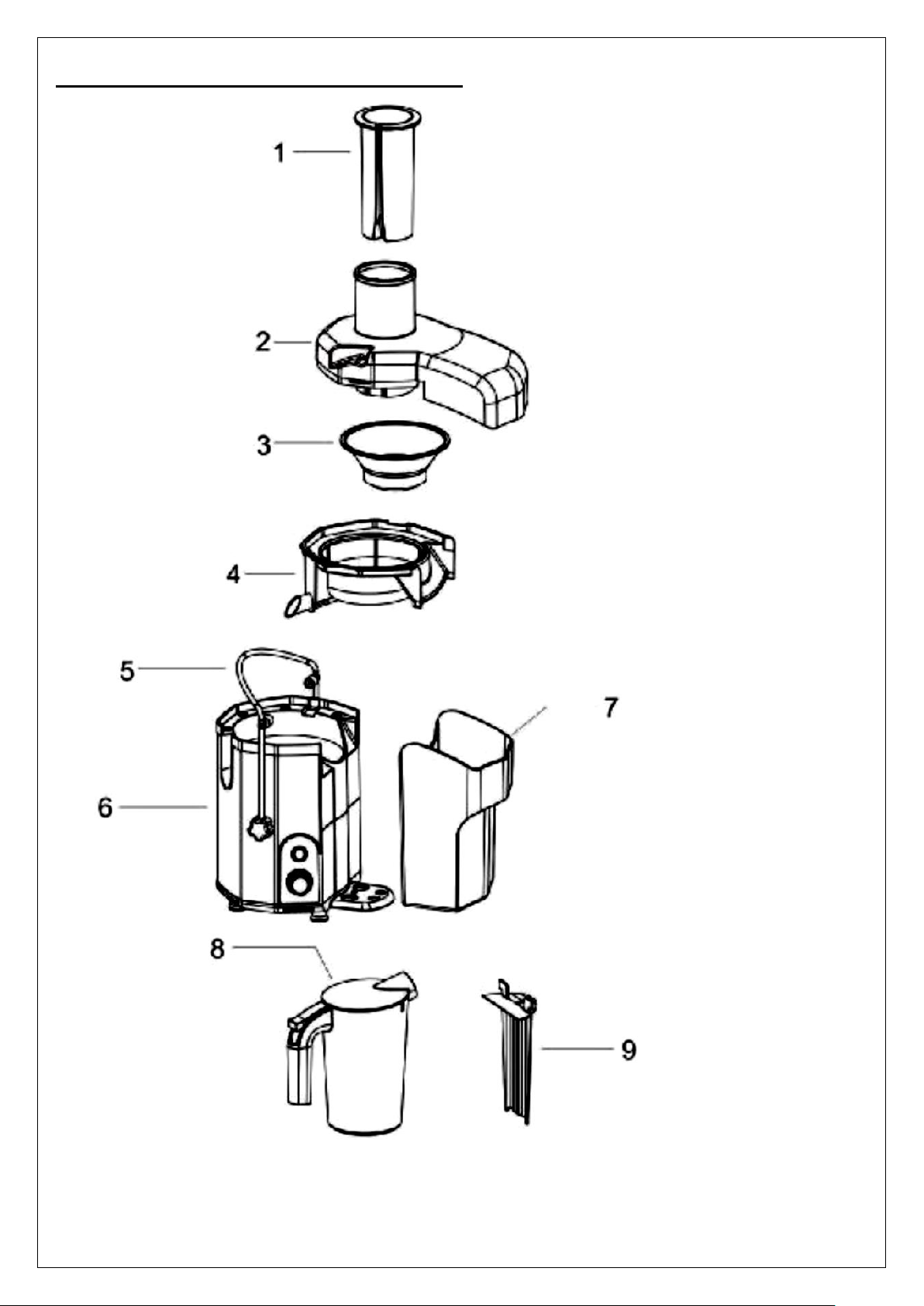 1
2
3
4
5
6
7
8
9