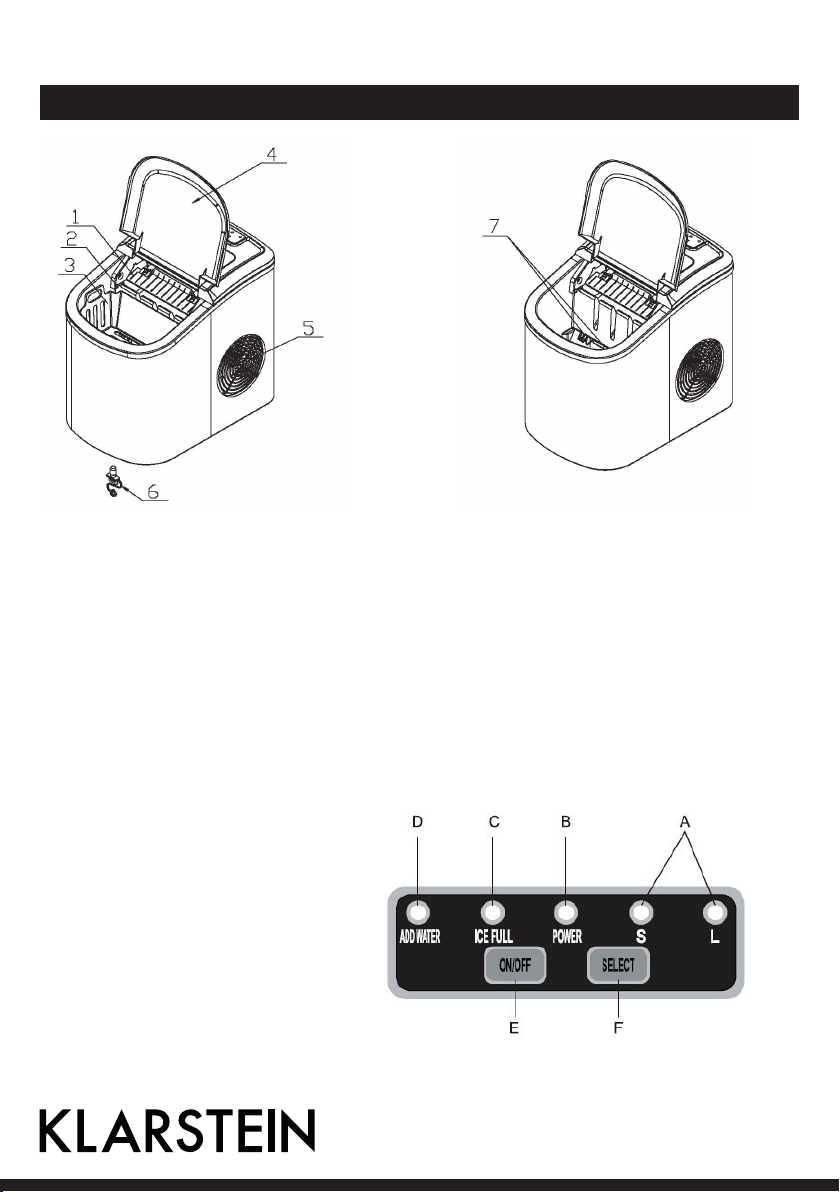 4
1
2
3
5
6
7

D C B A

ADD WATER ICE FULL POWER S L

ON/OFF SELECT

E F

KLARSTEIN