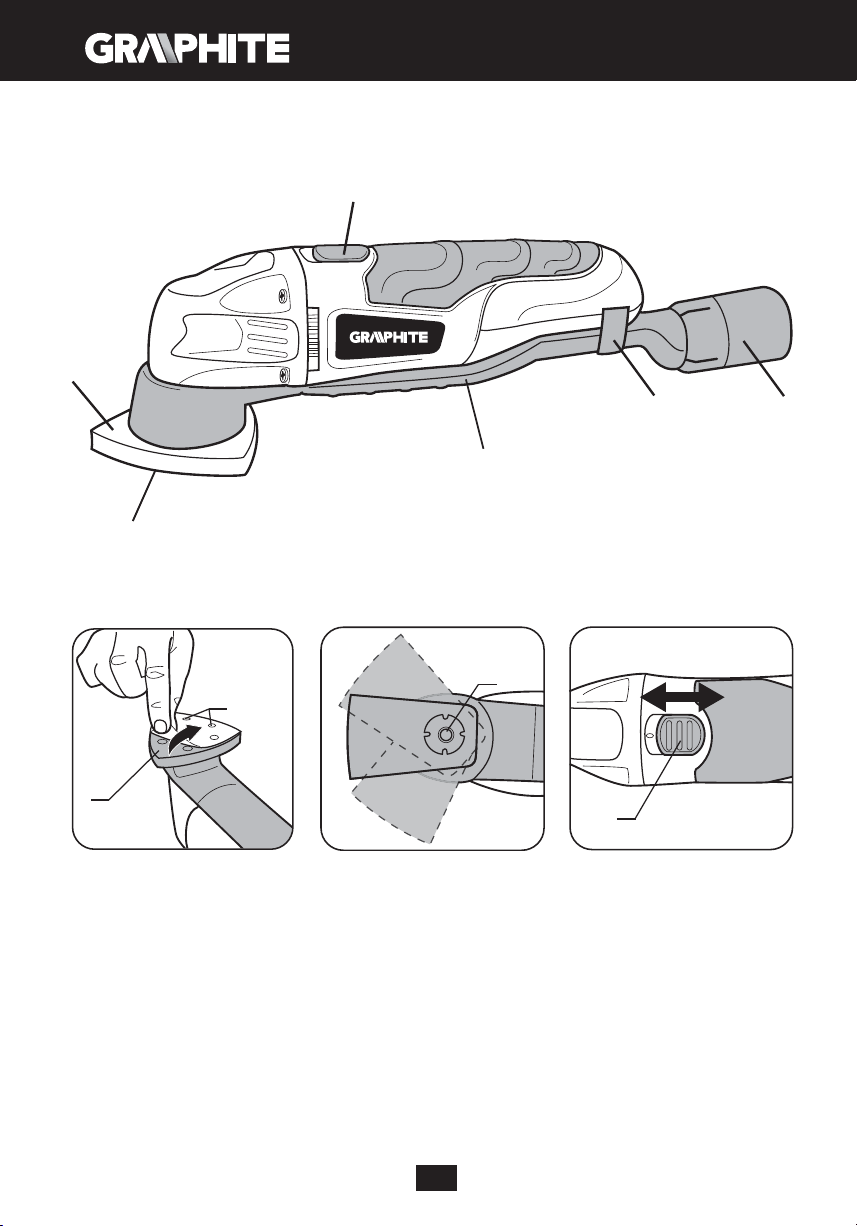 GRAPHITE

GRAPHITE