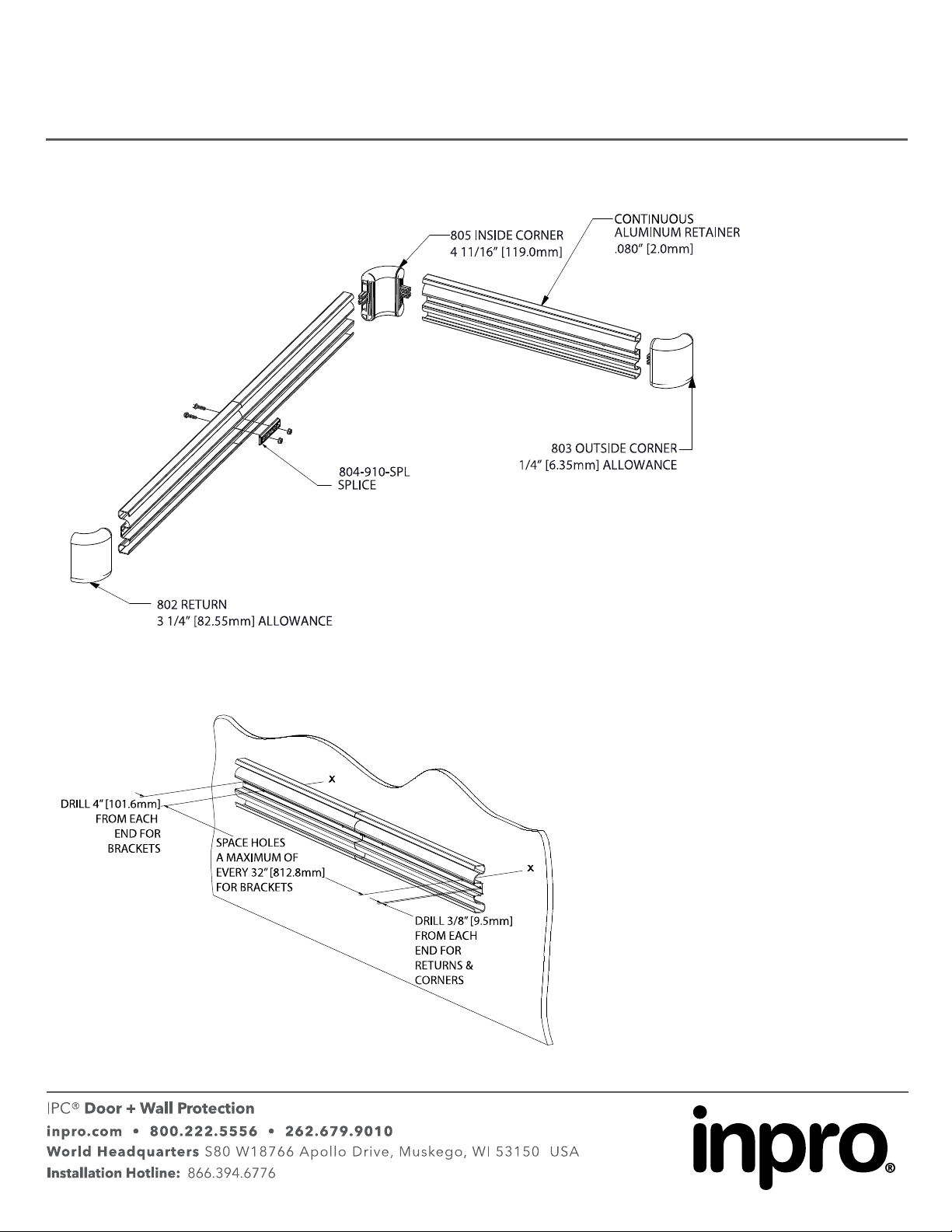 805 INSIDE CORNER
4 11/16" [119.0mm]

CONTINUOUS
ALUMINUM RETAINER
.080" [2.0mm]

803 OUTSIDE CORNER
1/4" [6.35mm] ALLOWANCE

804-910-SPL
SPLICE

802 RETURN
3 1/4" [82.55mm] ALLOWANCE

x

DRILL 4" [101.6mm] FROM EACH END FOR BRACKETS

SPACE HOLES A MAXIMUM OF EVERY 32" [812.8mm] FOR BRACKETS

x

DRILL 3/8" [9.5mm] FROM EACH END FOR RETURNS & CORNERS

IPC® Door + Wall Protection
inpro.com • 800.222.5556 • 262.679.9010
World Headquarters S80 W18766 Apollo Drive, Muskego, WI 53150 USA
Installation Hotline: 866.394.6776

inpro®