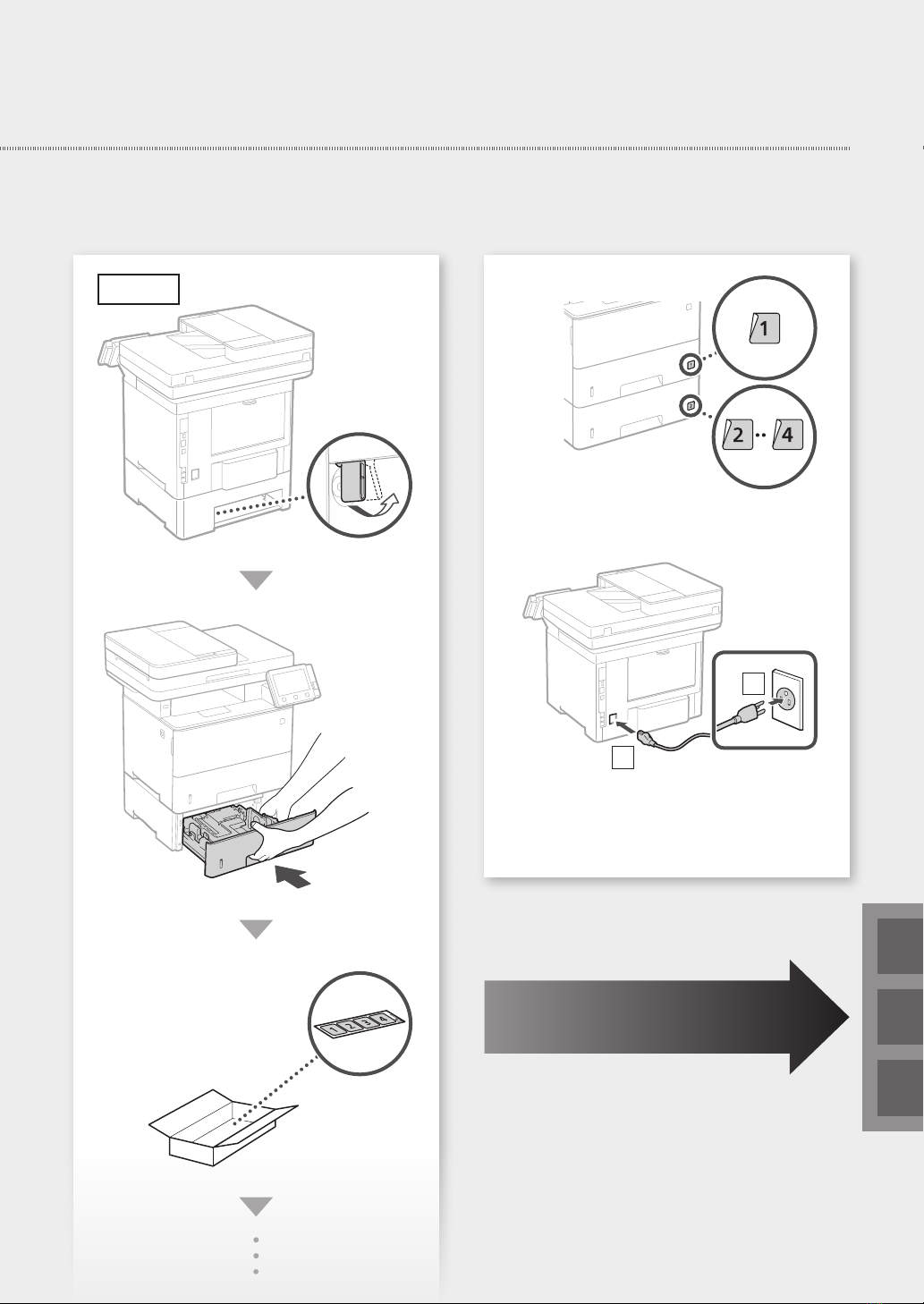 1

2 4

1 2 3 4