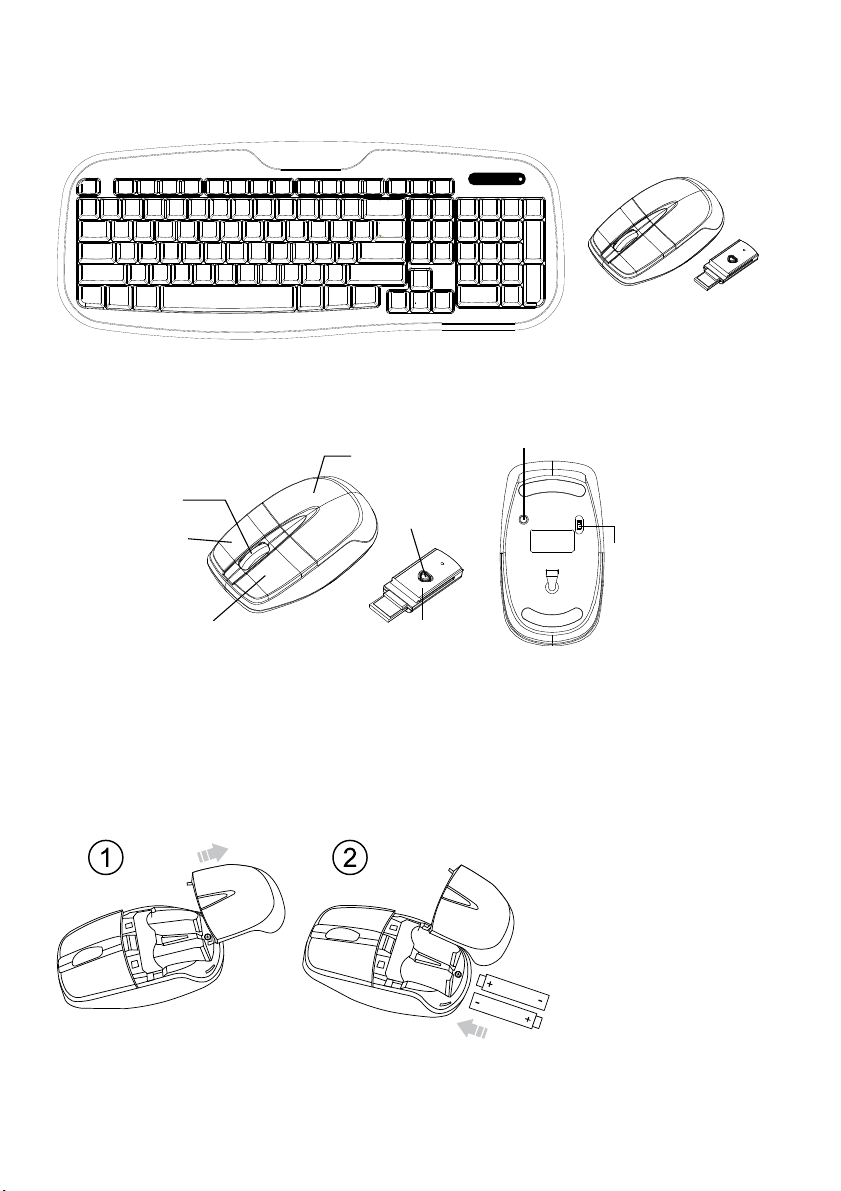 ①

②

+

-

-

+