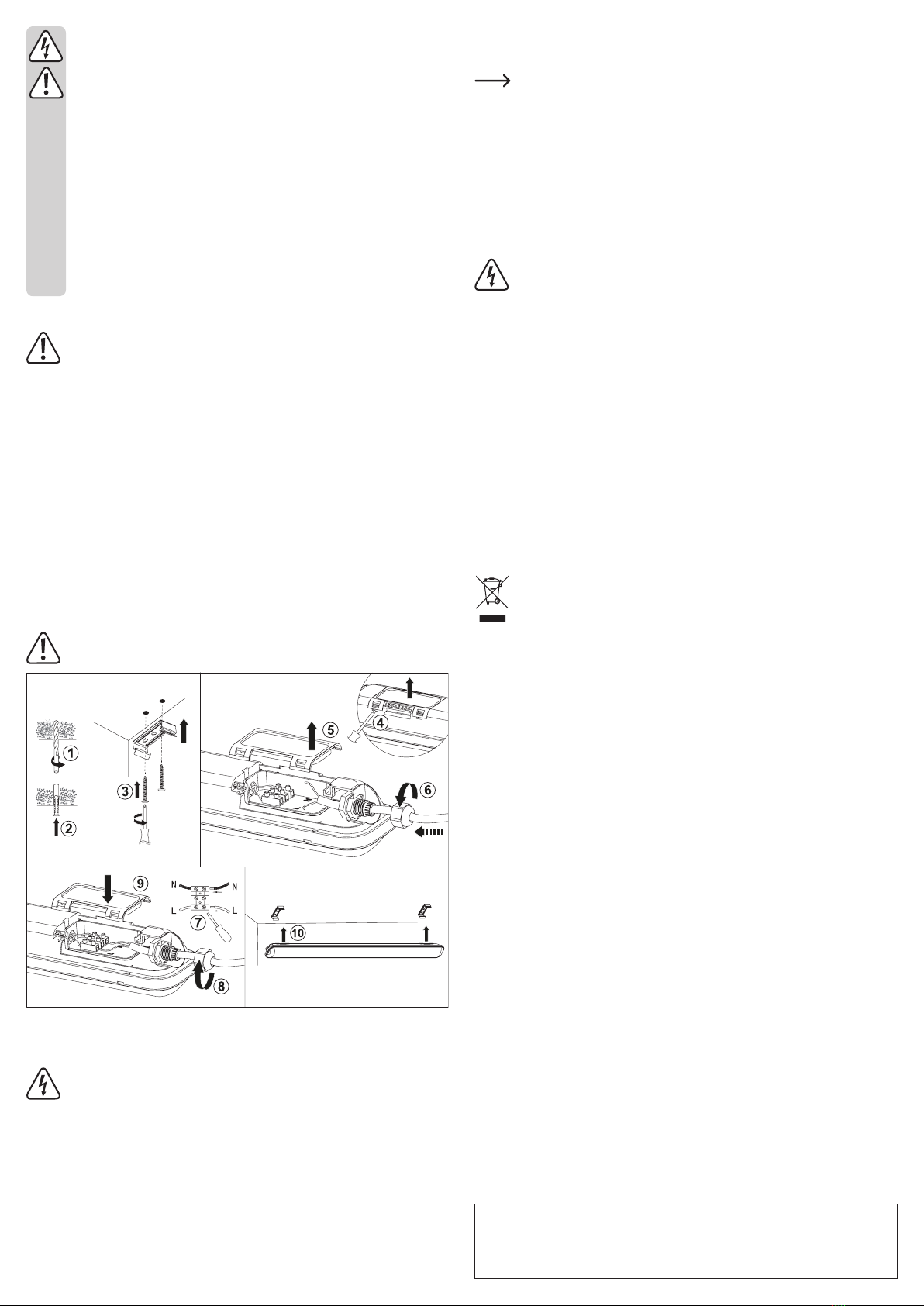 1
2
3
4
5
6
N
N
L
L
7
8
9
10