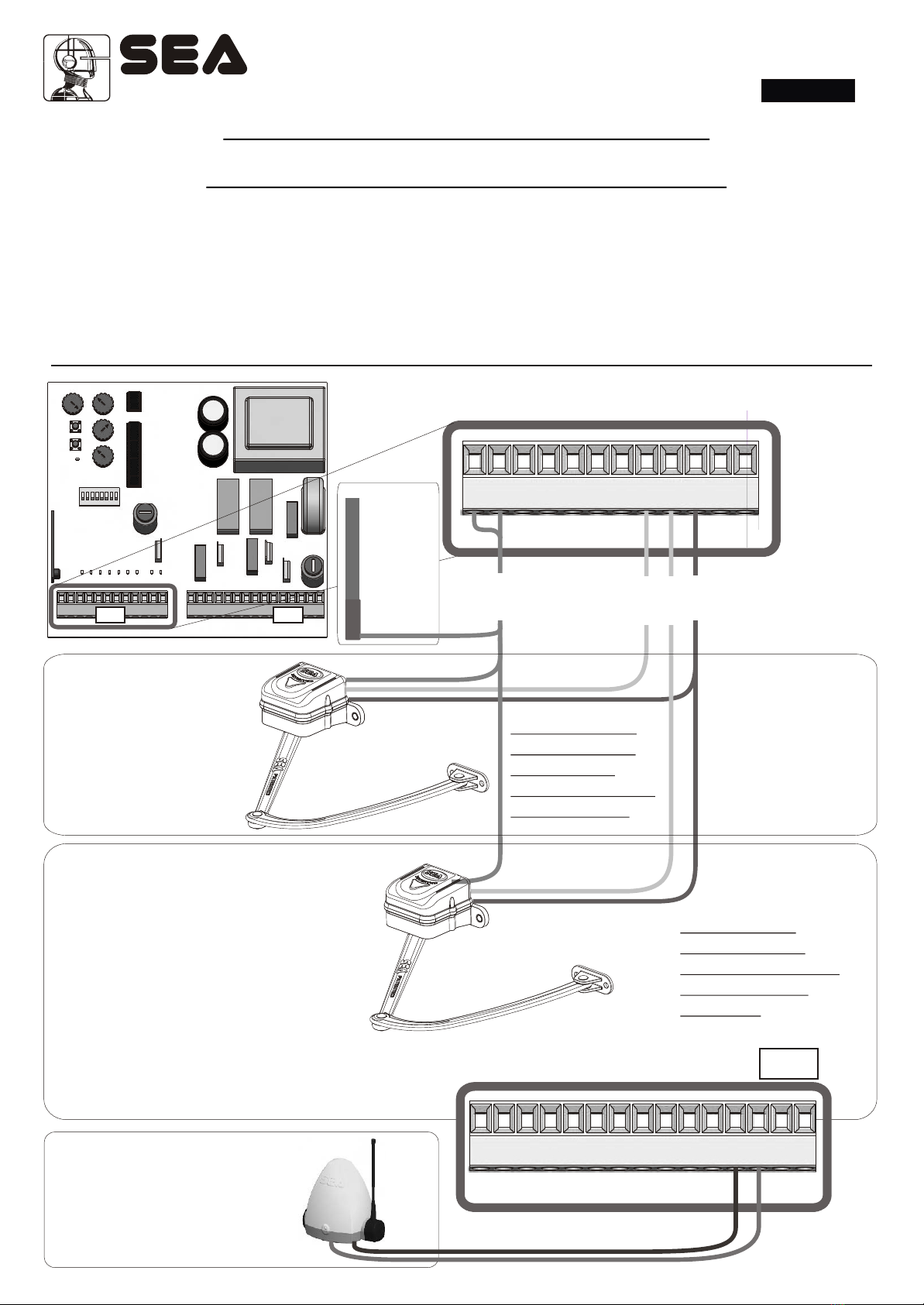 SEA