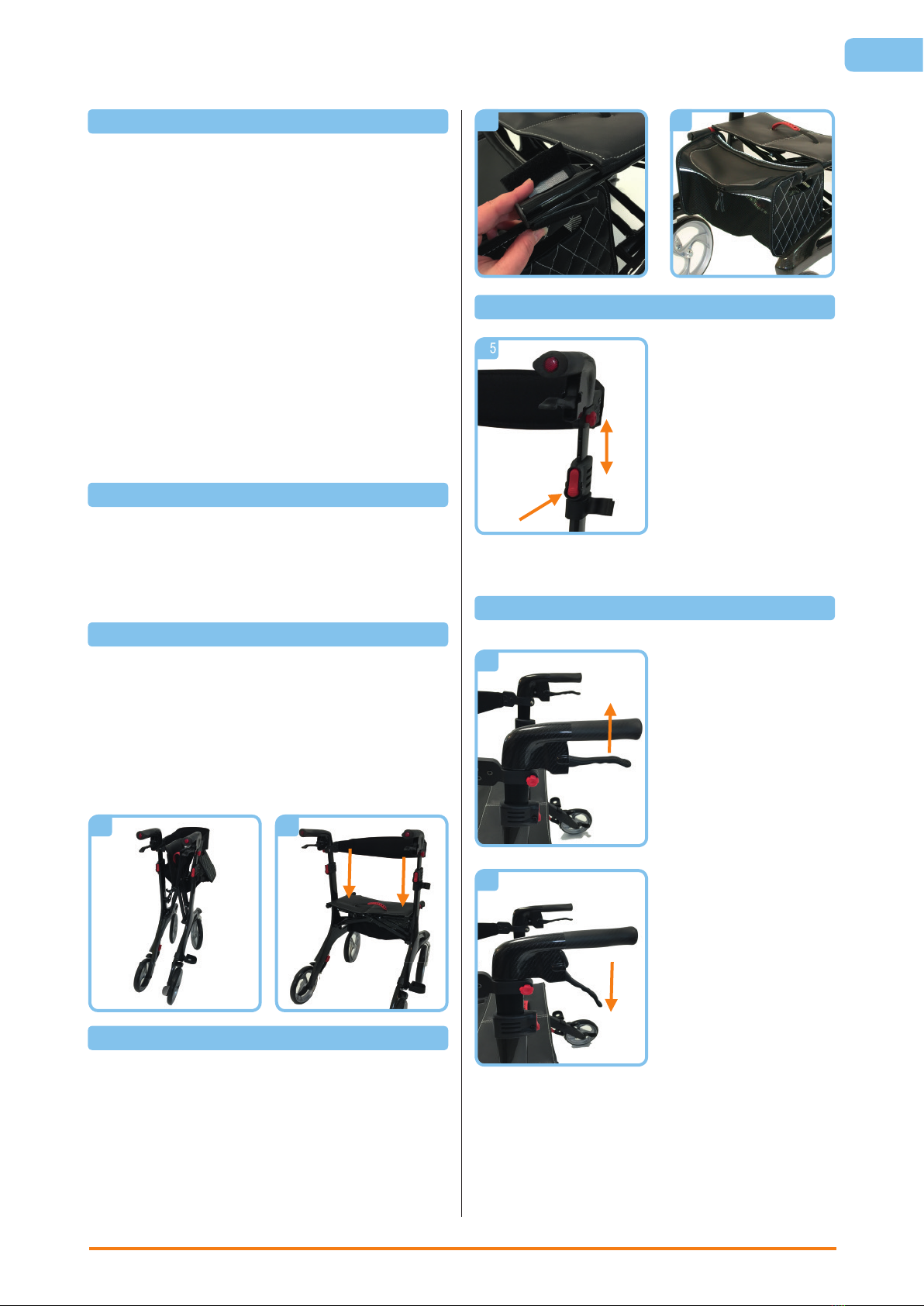 5