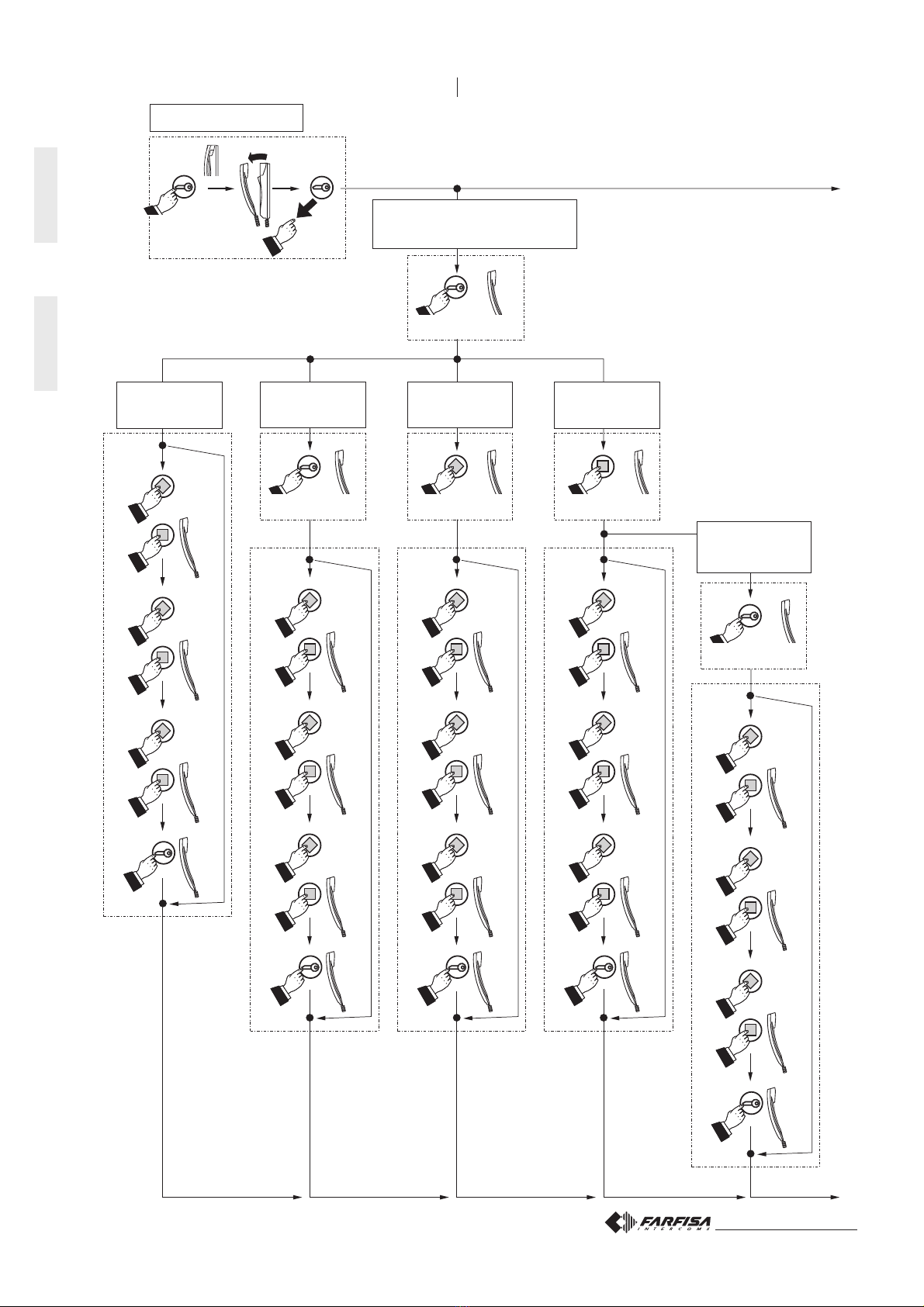 FARFISA
INTERCOMS