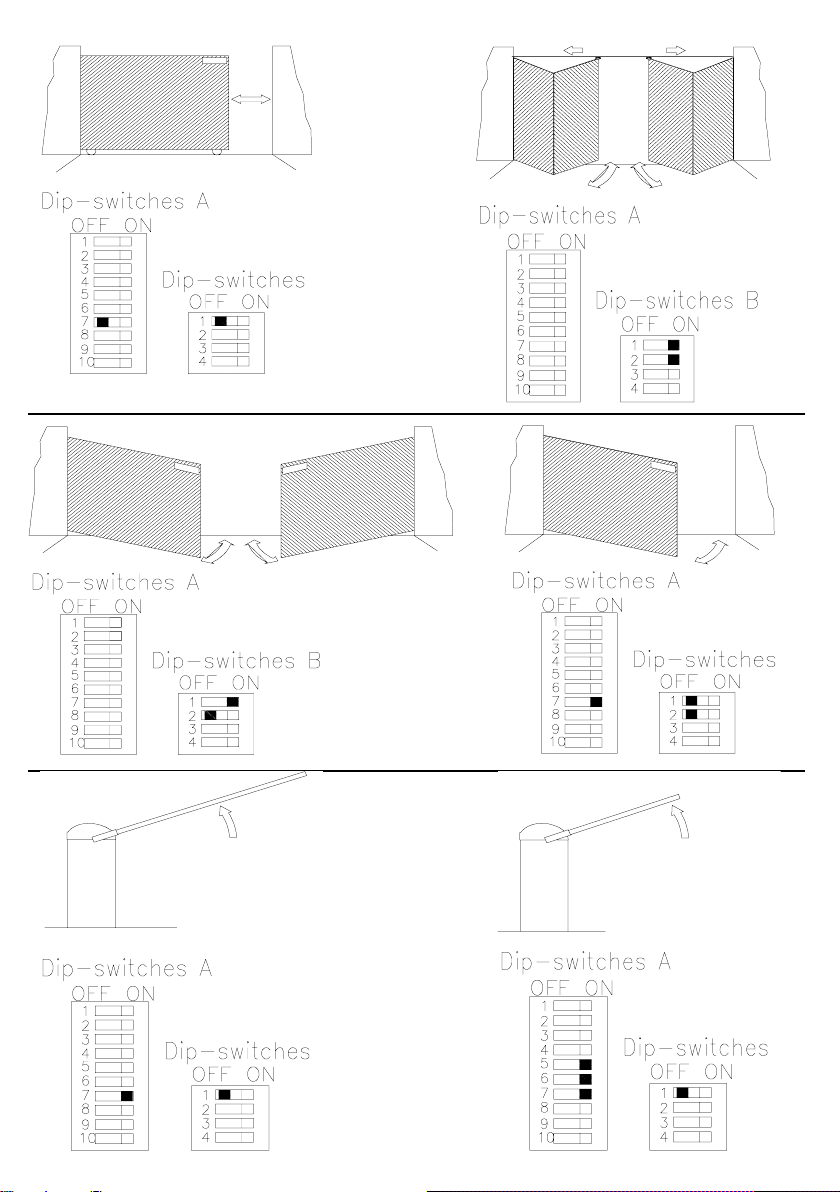 Dip-switches A
OFF ON
1
2
3
4
5
6
7
8
9
10

Dip-switches
OFF ON
1
2
3
4

Dip-switches A
OFF ON
1
2
3
4
5
6
7
8
9
10

Dip-switches B
OFF ON
1
2
3
4

Dip-switches A
OFF ON
1
2
3
4
5
6
7
8
9
10

Dip-switches B
OFF ON
1
2
3
4

Dip-switches A
OFF ON
1
2
3
4
5
6
7
8
9
10

Dip-switches
OFF ON
1
2
3
4

Dip-switches A
OFF ON
1
2
3
4
5
6
7
8
9
10

Dip-switches
OFF ON
1
2
3
4

Dip-switches A
OFF ON
1
2
3
4
5
6
7
8
9
10

Dip-switches
OFF ON
1
2
3
4