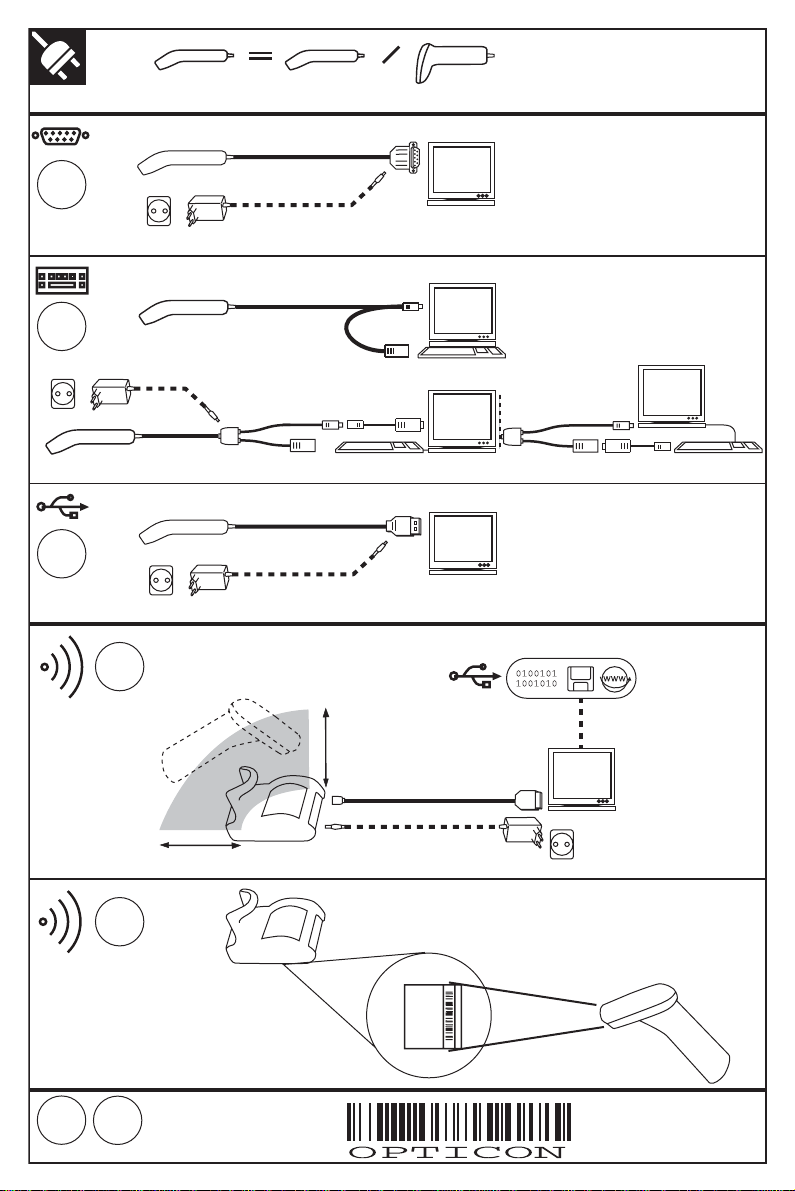 0100101
1001010

WWW

OPTICON