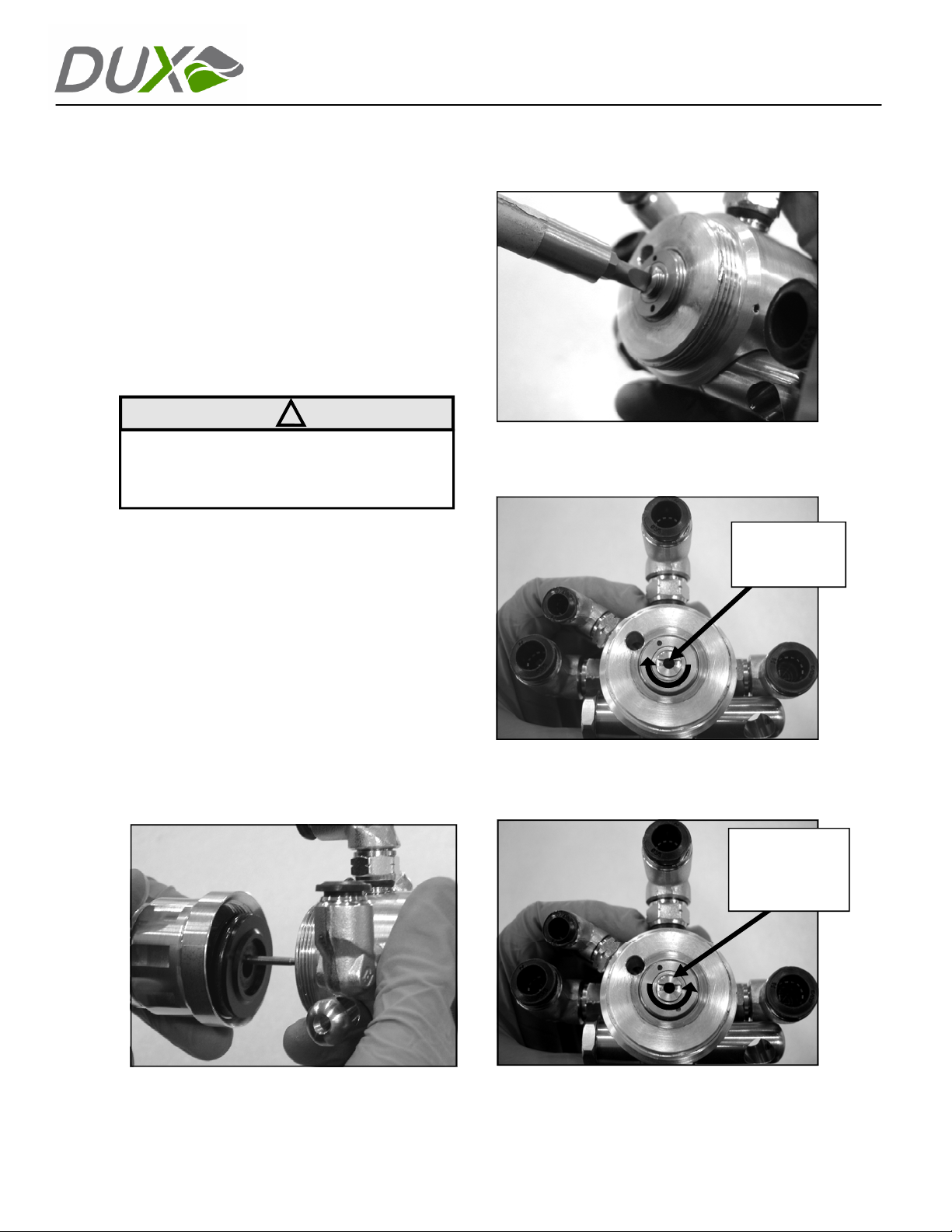 DUX