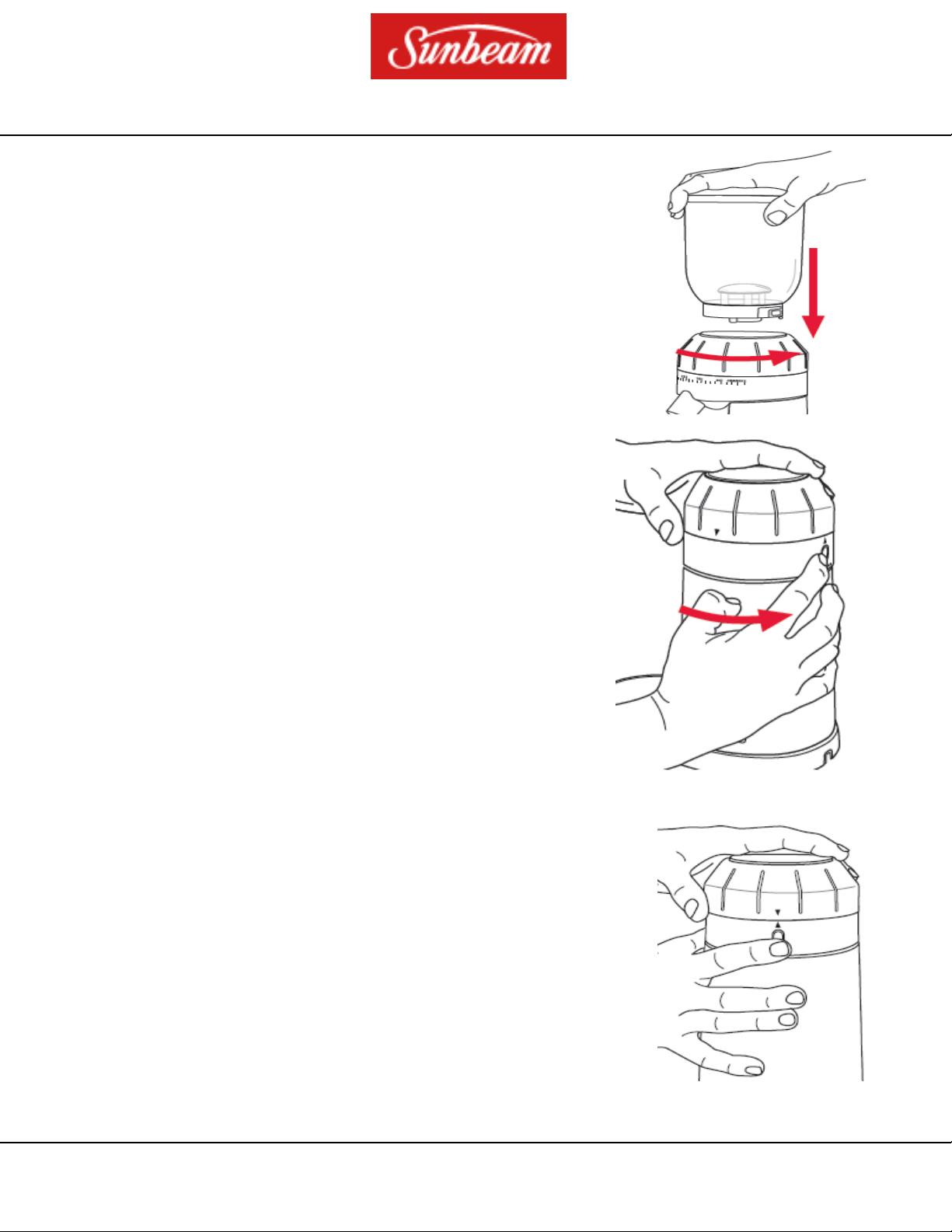 Sunbeam