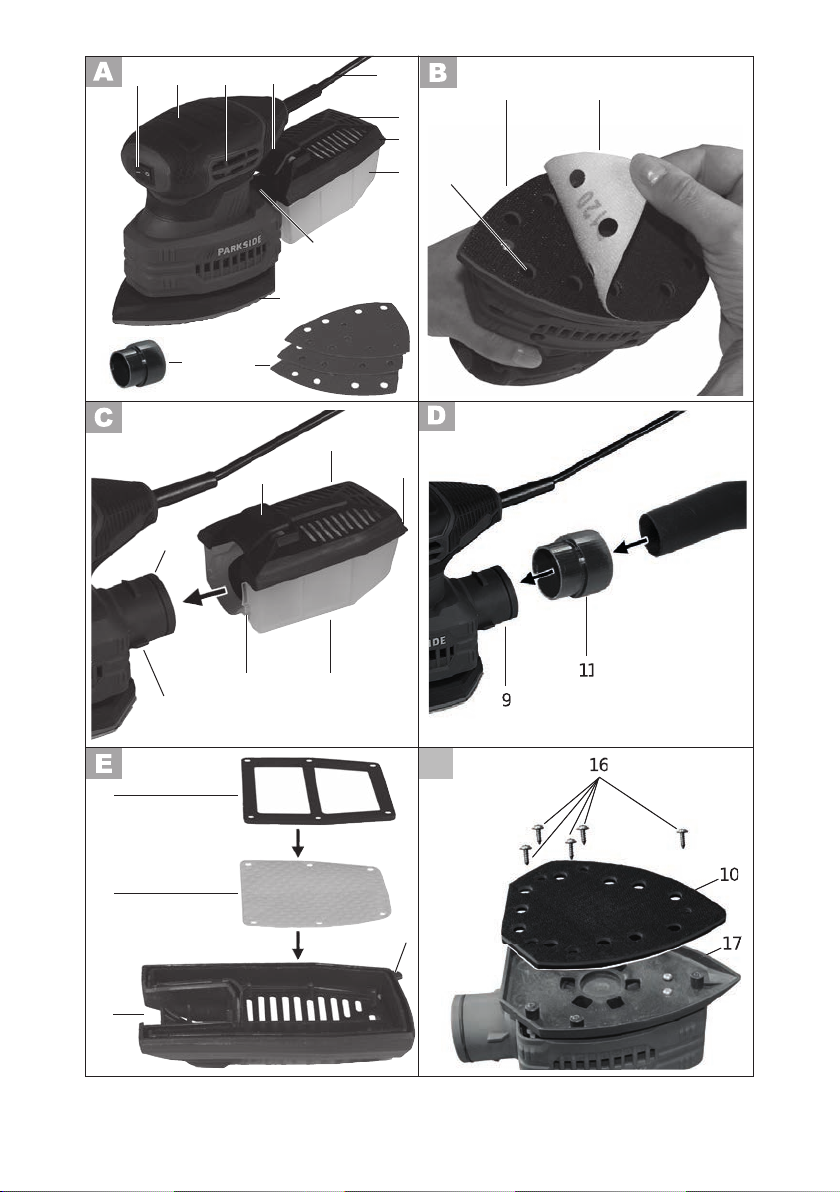 A

PARKSIDE

B

120

C

D

11

9

E

16

10

17