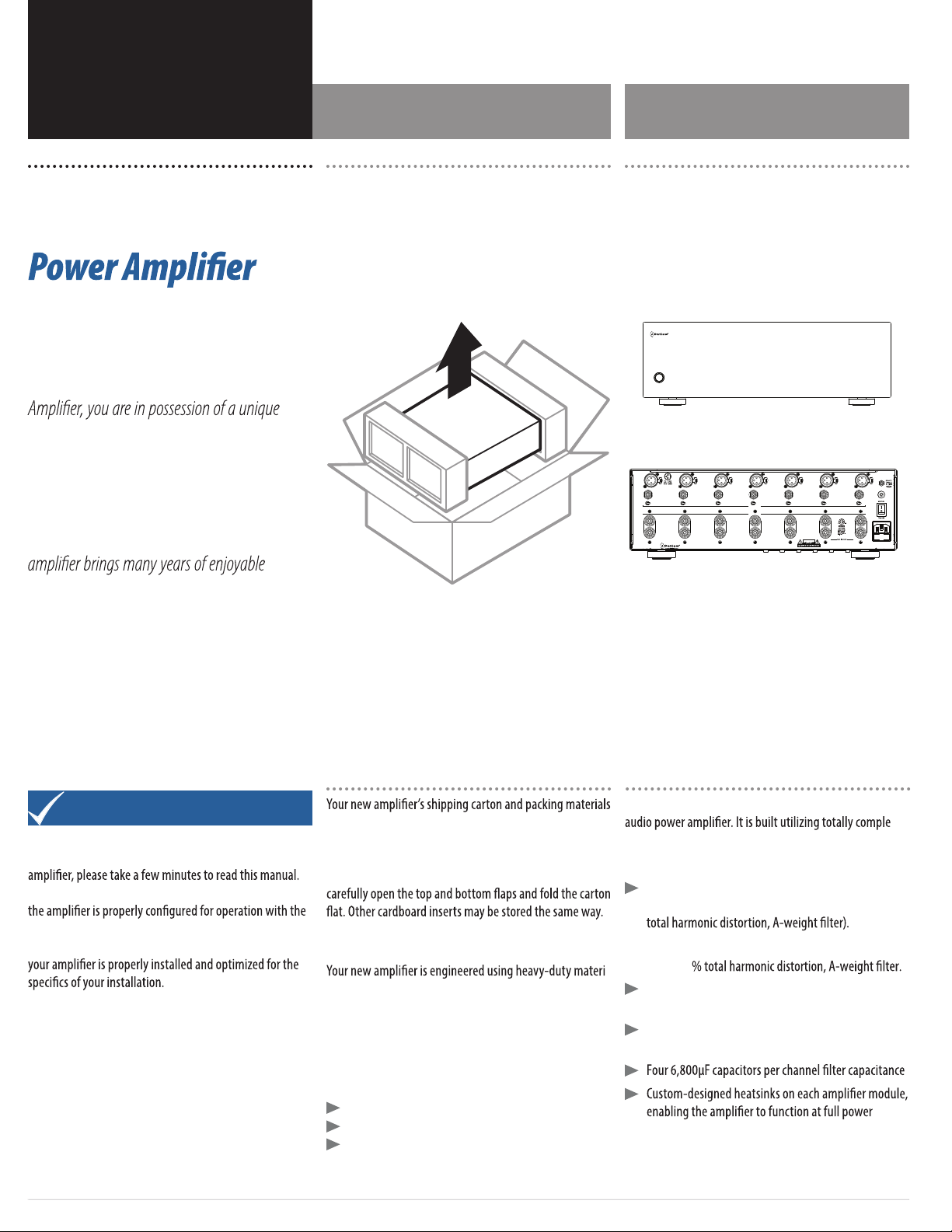 Power Amplifier

Amplifier, you are in possession of a unique

amplifier brings many years of enjoyable

amplifier, please take a few minutes to read this manual.

the amplifier is properly configured for operation with the

your amplifier is properly installed and optimized for the specifics of your installation.

Your new amplifier's shipping carton and packing materials

carefully open the top and bottom flaps and fold the carton flat. Other cardboard inserts may be stored the same way.

Your new amplifier is engineered using heavy-duty materi

audio power amplifier. It is built utilizing totally comple

total harmonic distortion, A-weight filter).

% total harmonic distortion, A-weight filter.

Four 6,800µF capacitors per channel filter capacitance

Custom-designed heatsinks on each amplifier module, enabling the amplifier to function at full power