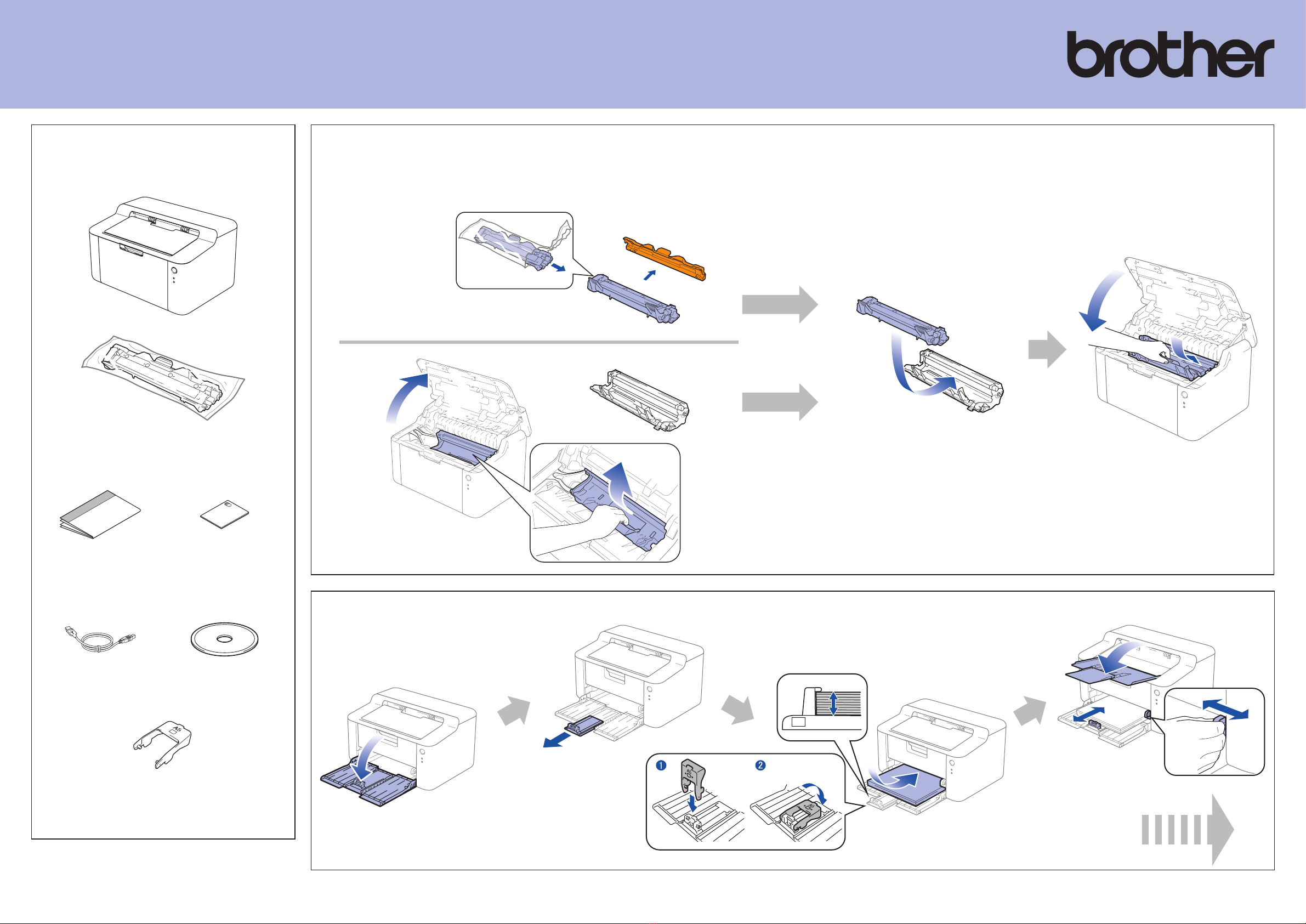 brother

1

2