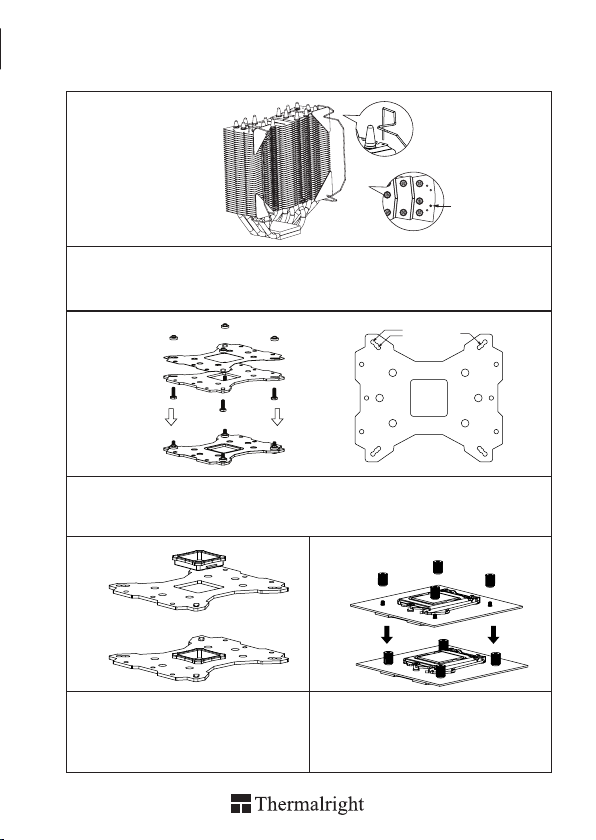 Thermalright