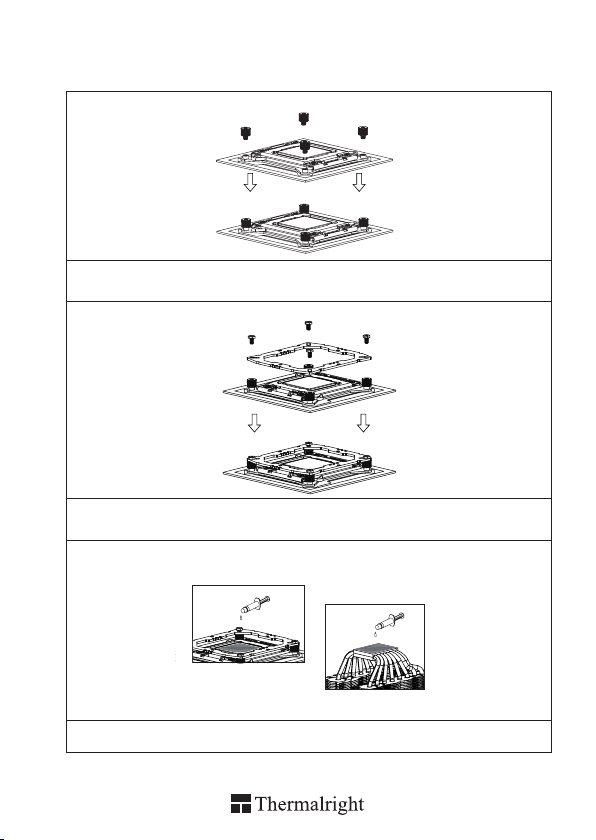 Thermalright