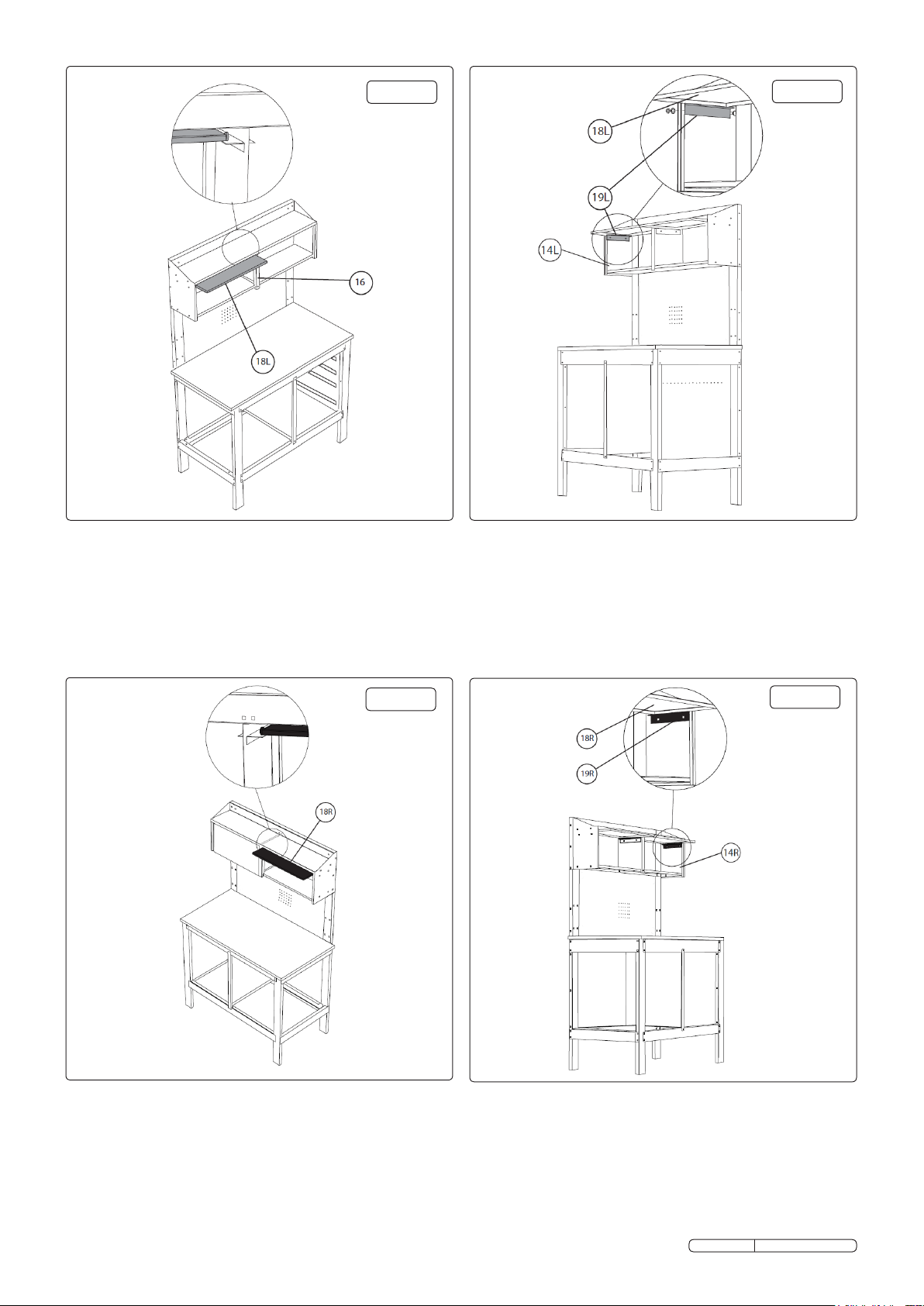 16

18L

18L

19L

14L

18R

18R

19R

14R