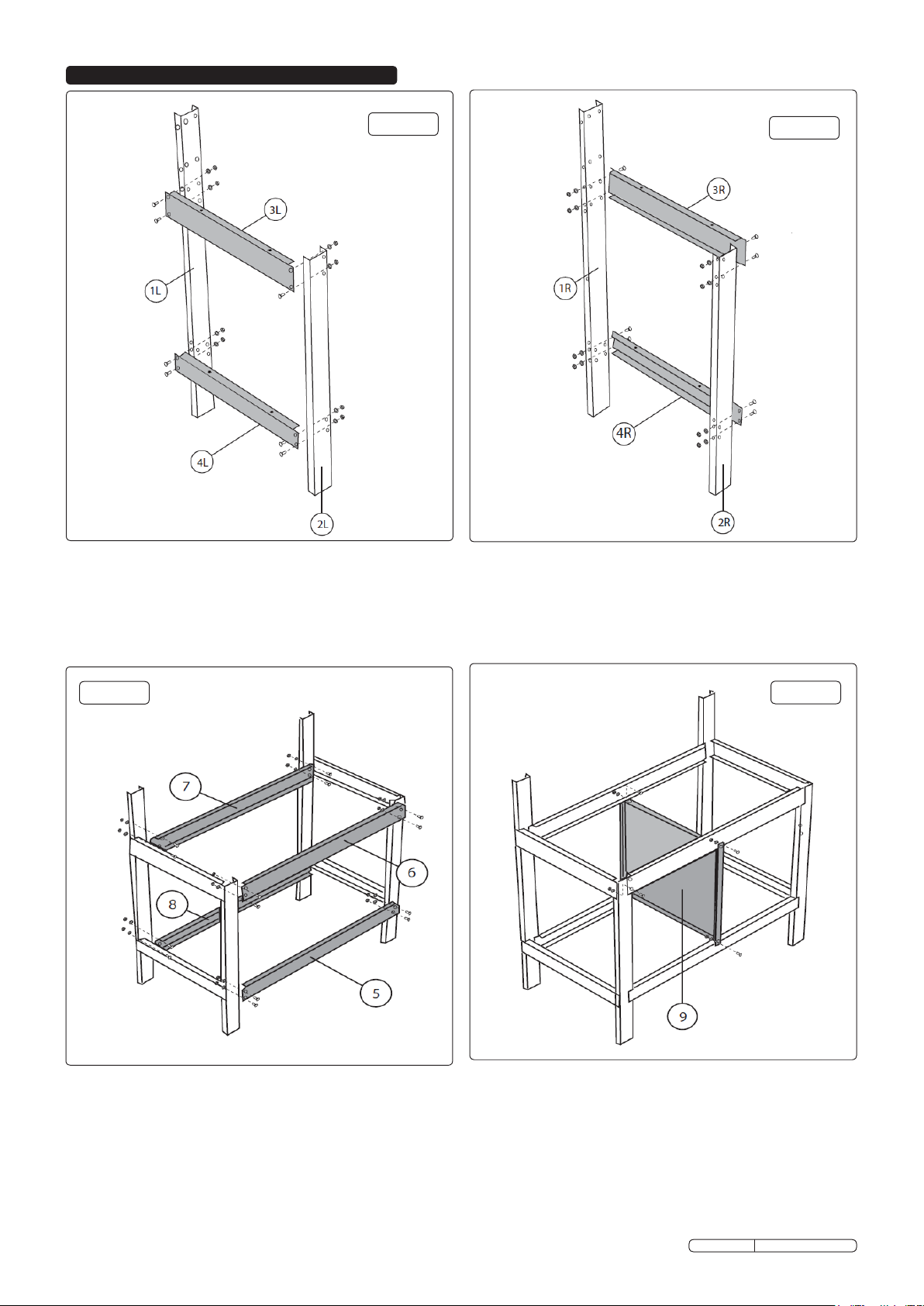 3L
1L
4L
2L

3R
1R
4R
2R

7
6
8
5

9