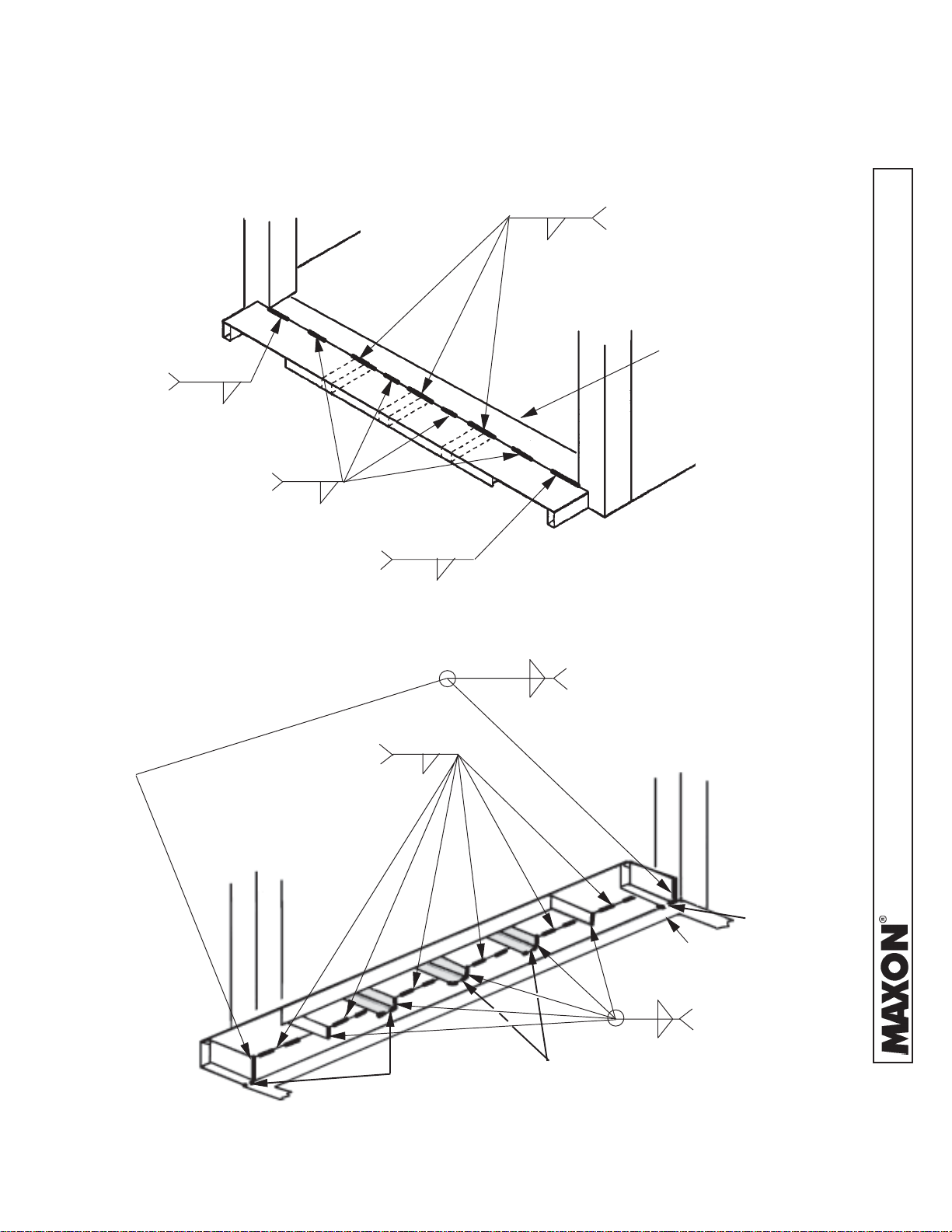 MAXON®