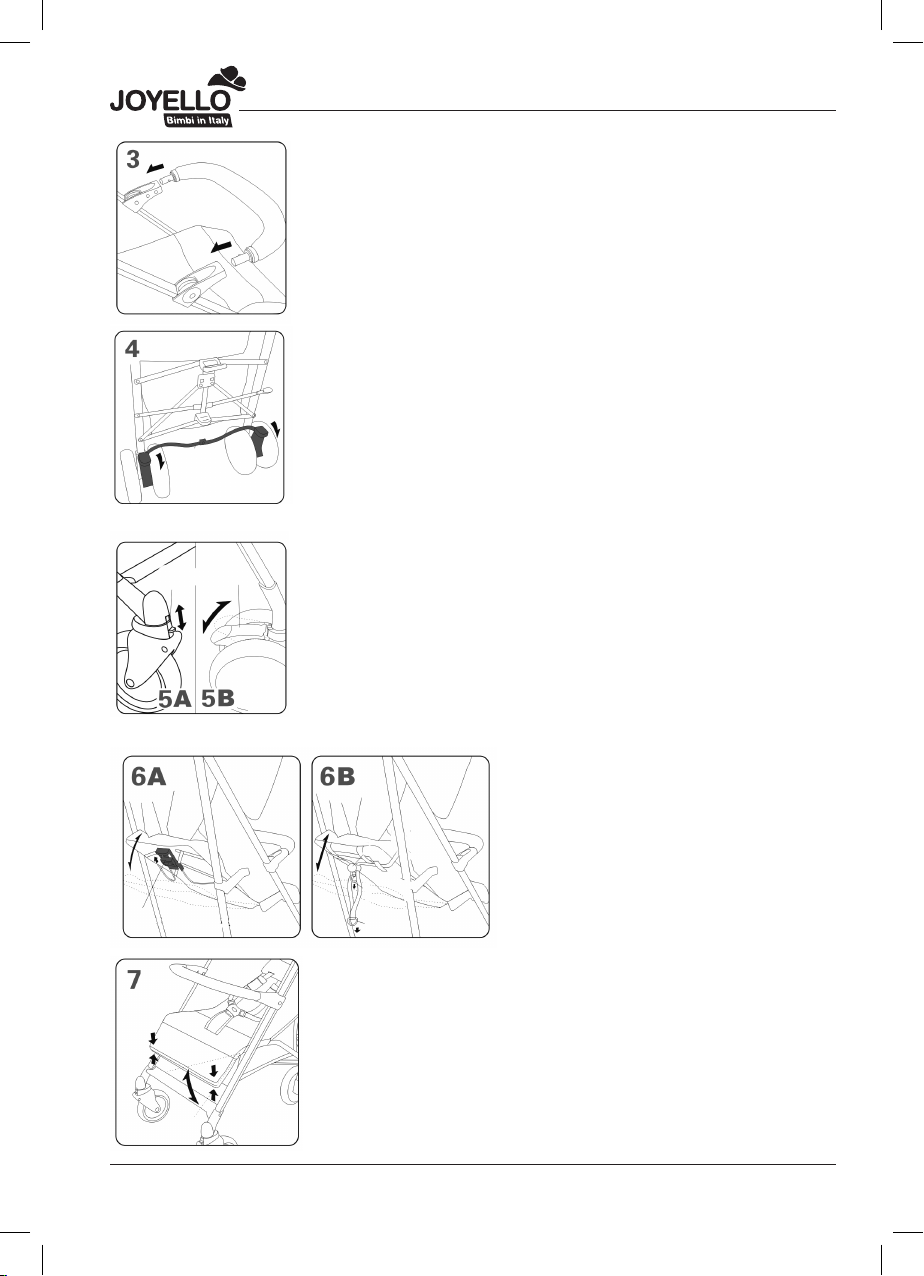 JOYELLO
Bimbi in Italy

3

4

5A 5B

6A

6B

7