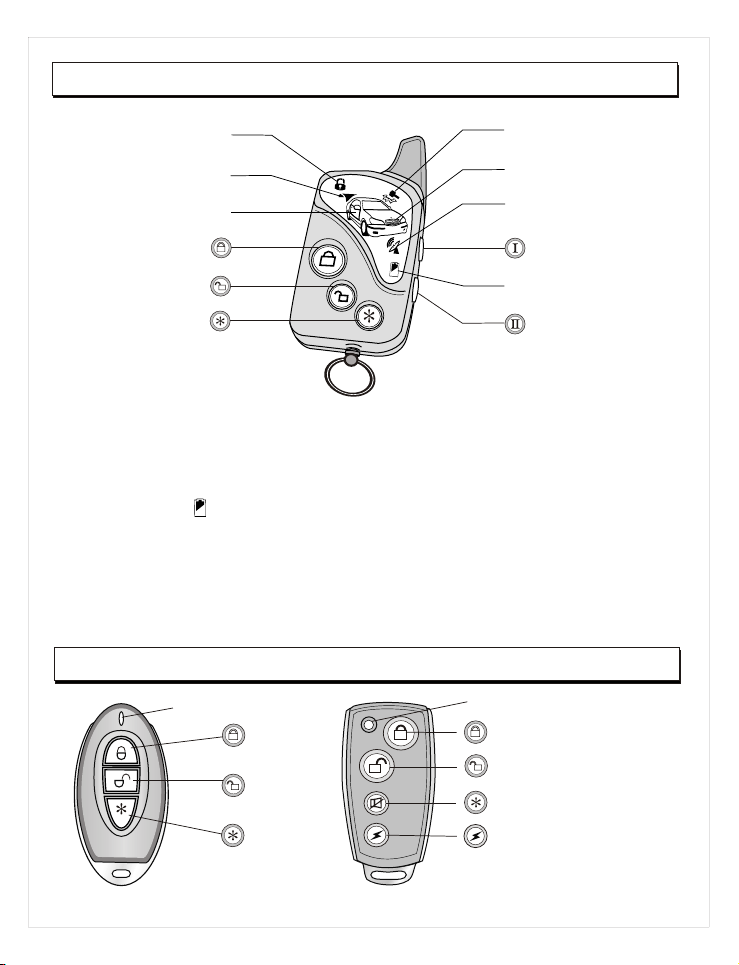 I

II