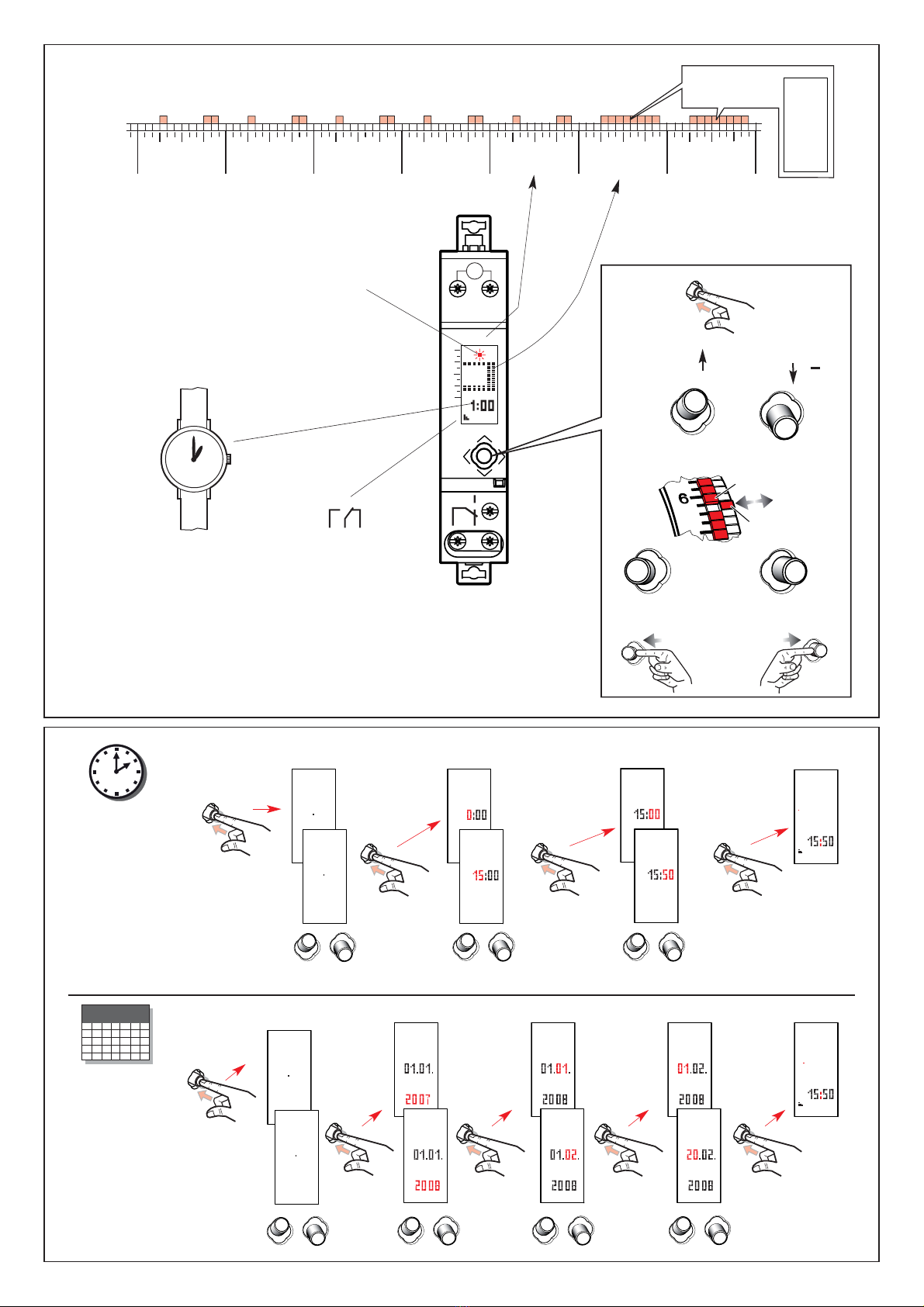 1:00

6

0:00

15:00

15:00

15:50

15:50

01.01.
2007

01.01.
2008

01.01.
2008

01.02.
2008

01.02.
2008

20.02.
2008

15:50