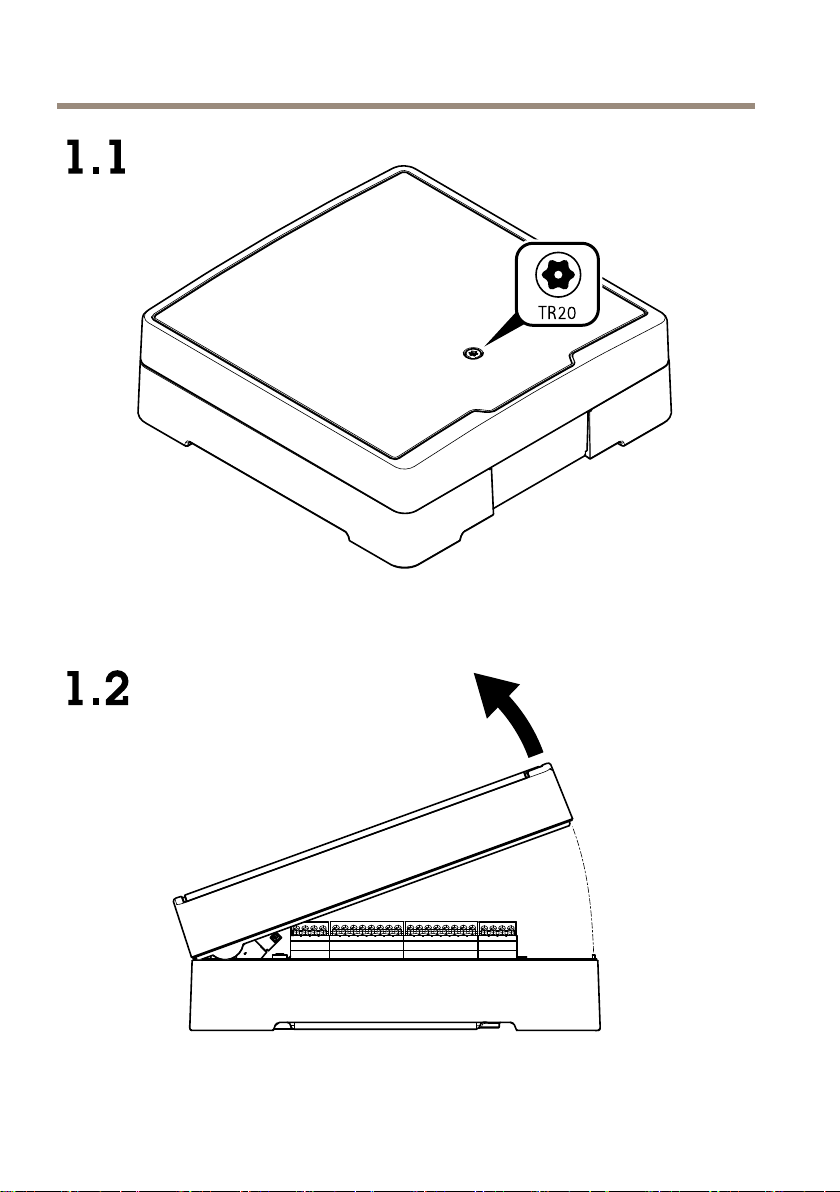 1.1

TR20

1.2