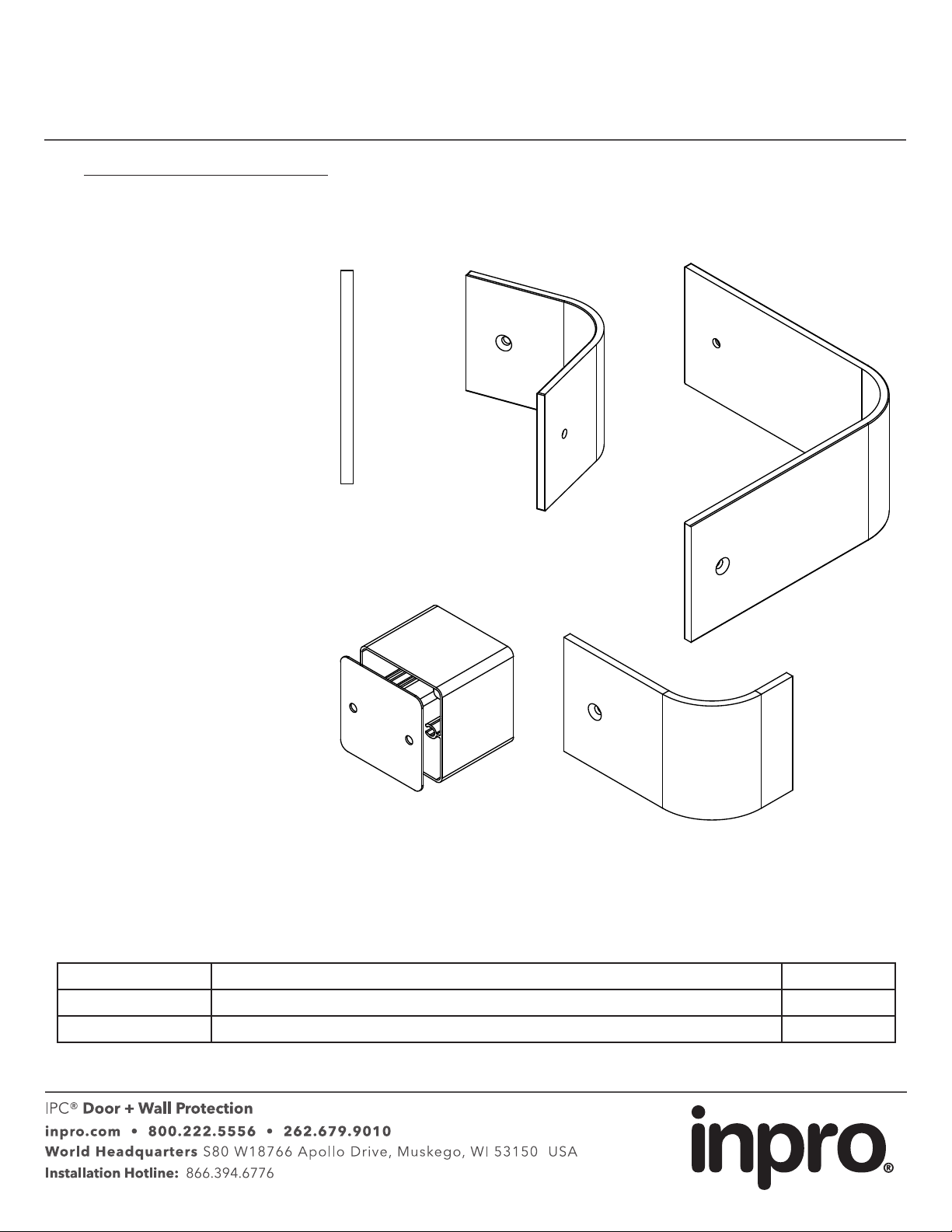 IPC® Door + Wall Protection
inpro.com • 800.222.5556 • 262.679.9010
World Headquarters S80 W18766 Apollo Drive, Muskego, WI 53150 USA
Installation Hotline: 866.394.6776

inpro®