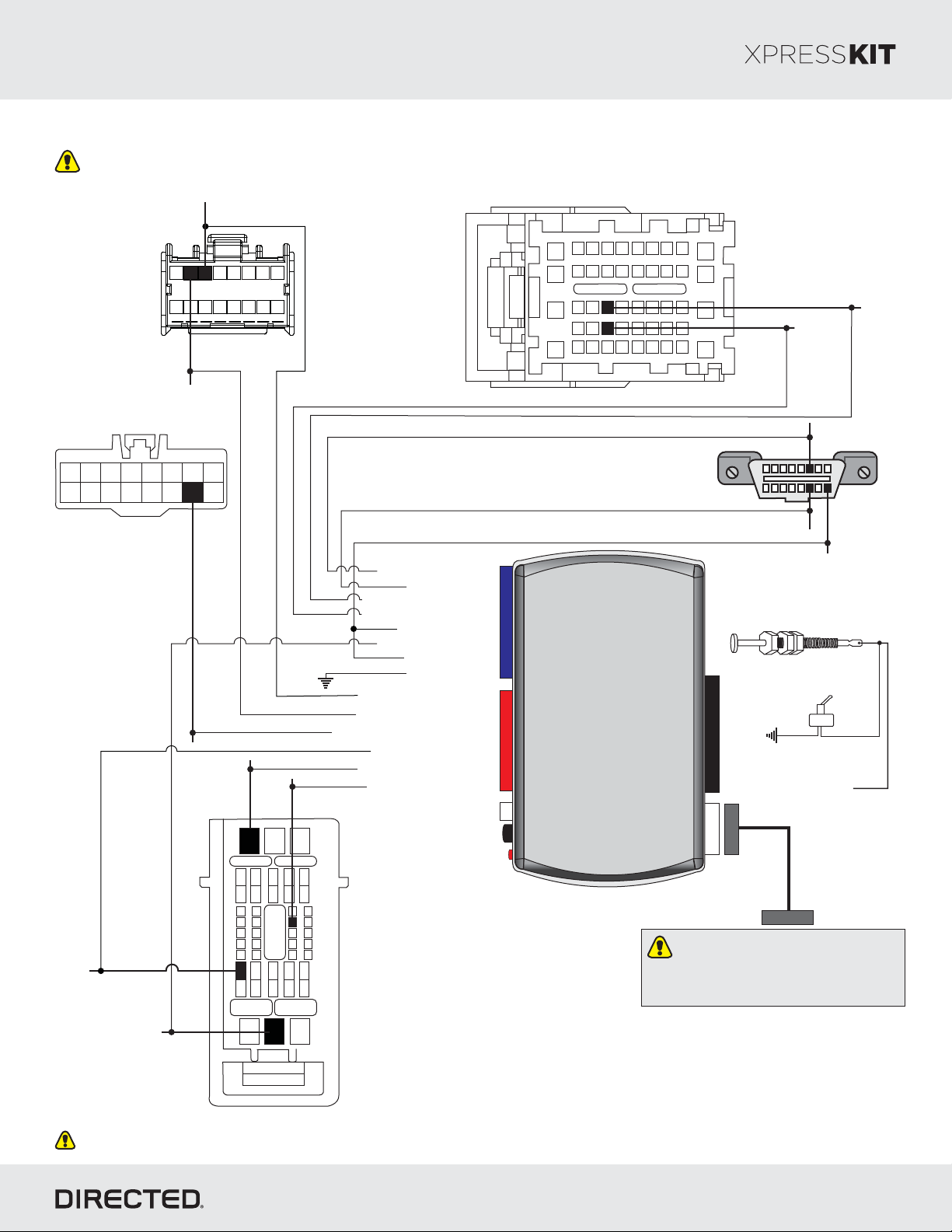 XPRESSKIT

DIRECTED.