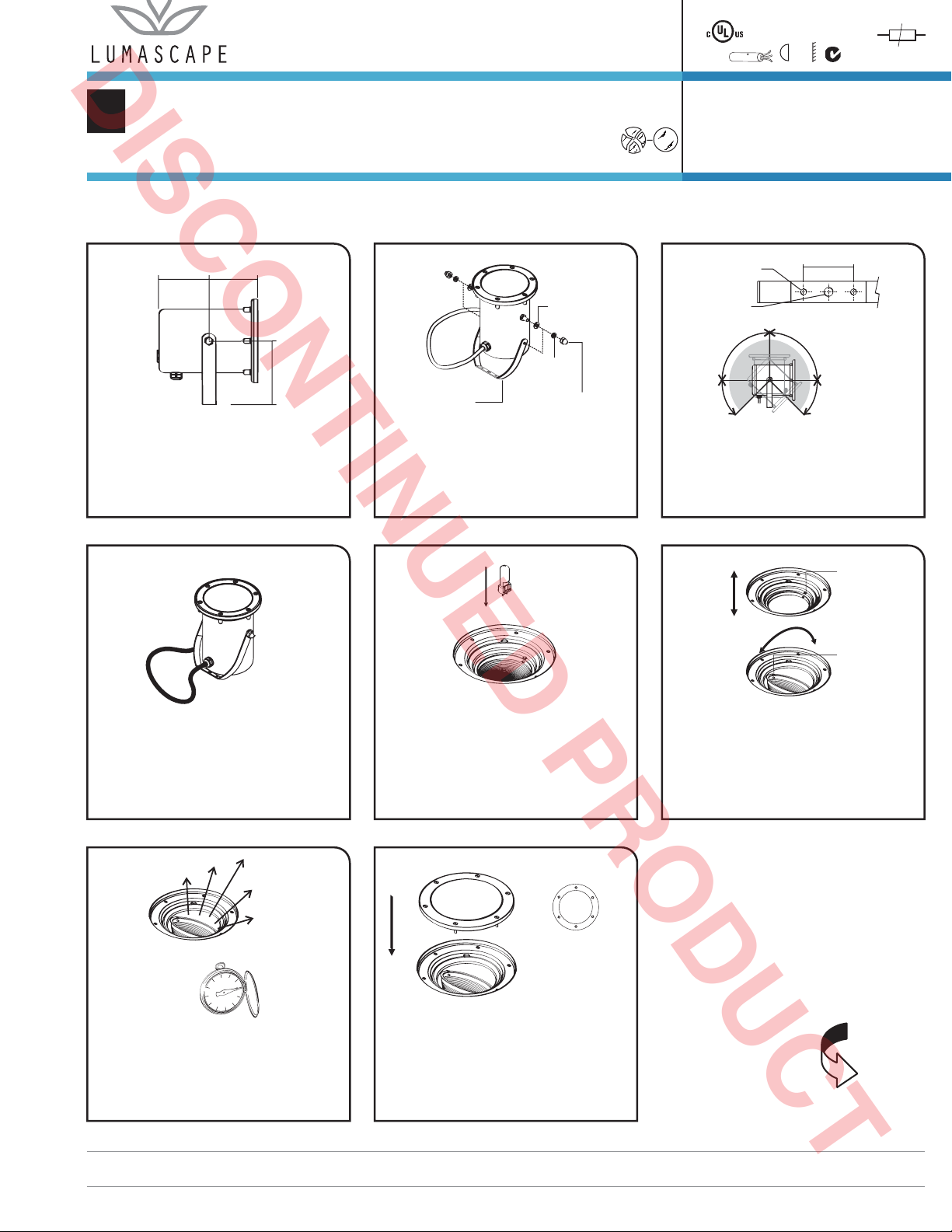 LUMASCAPE

c UL us

DISCONTINUED PRODUCT