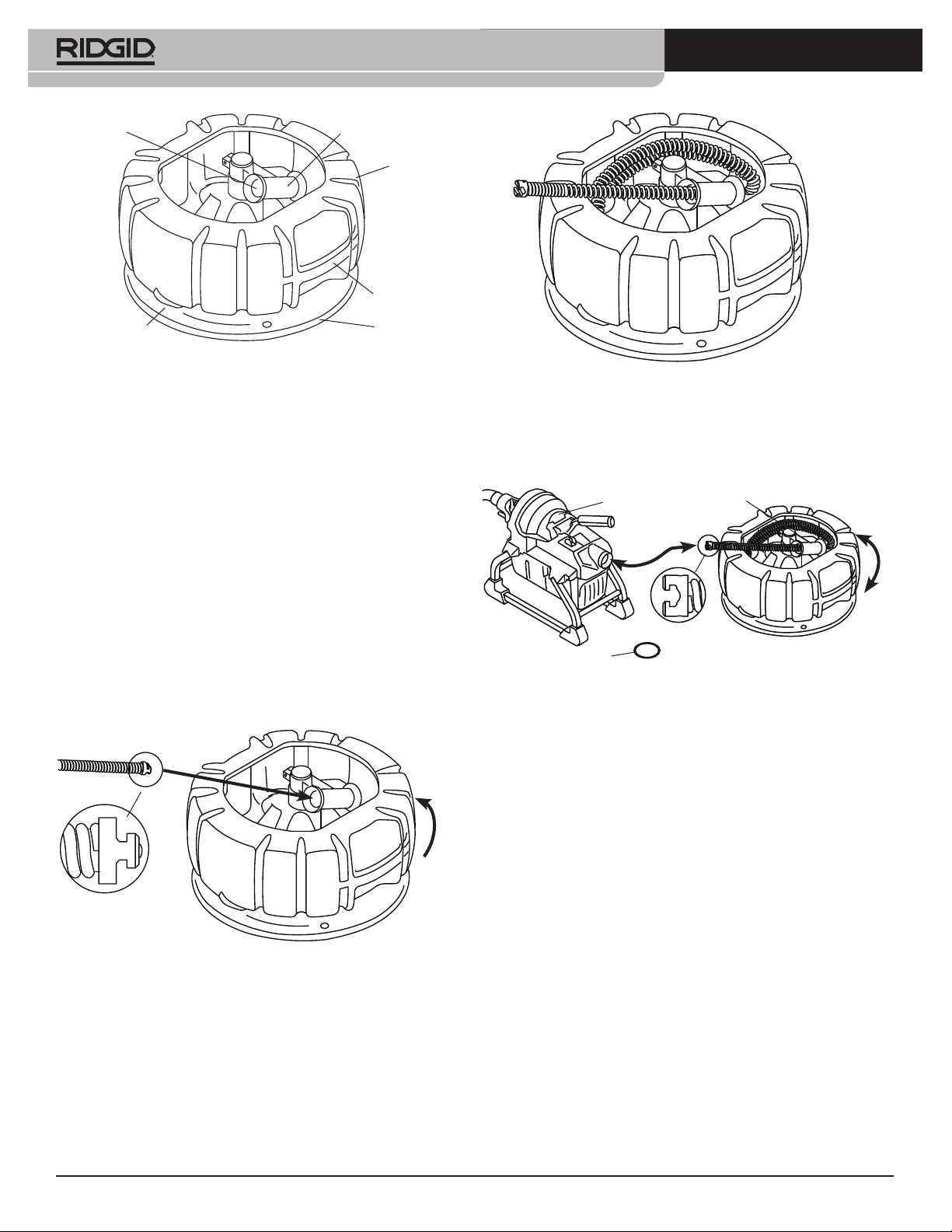 RIDGID