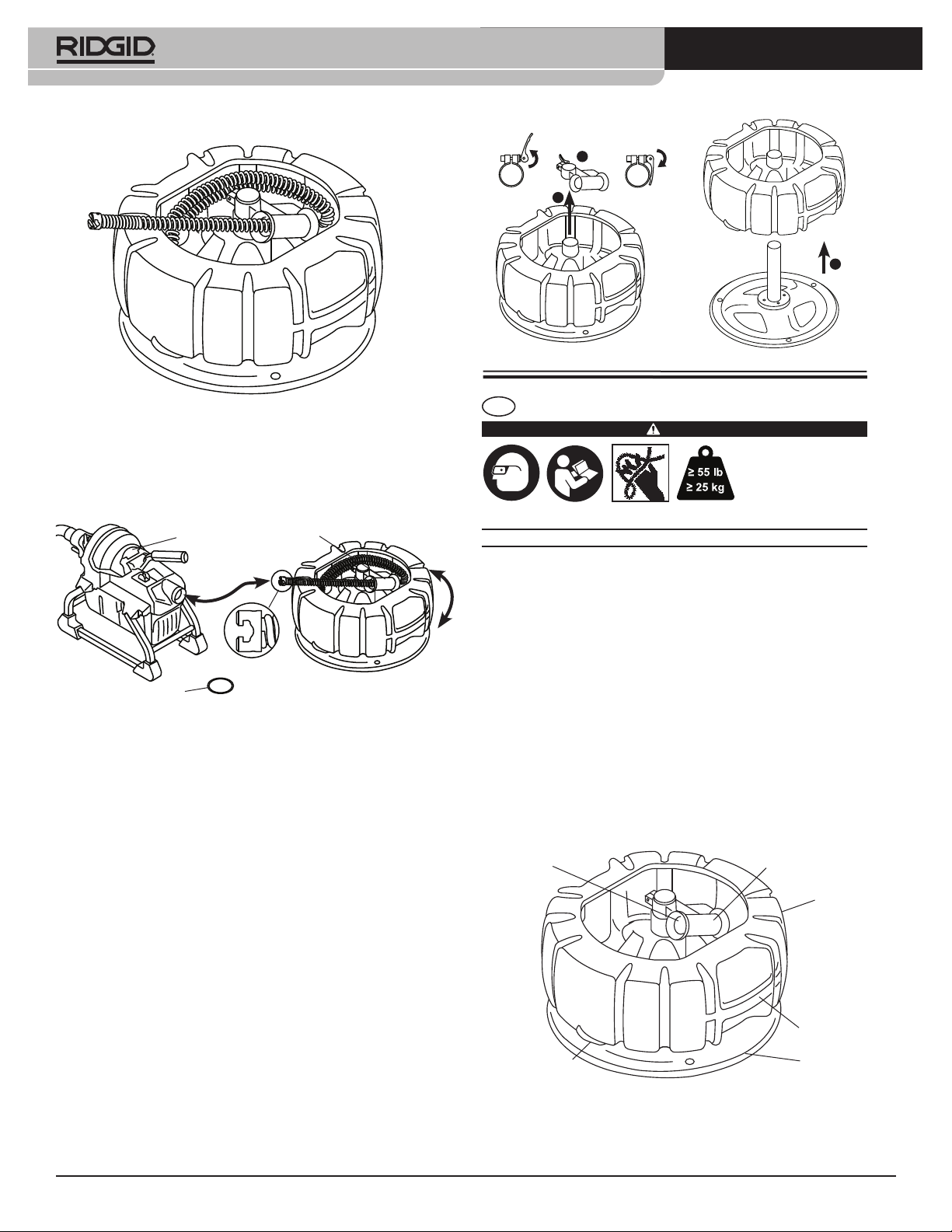 RIDGID

≥ 55 lb
≥ 25 kg