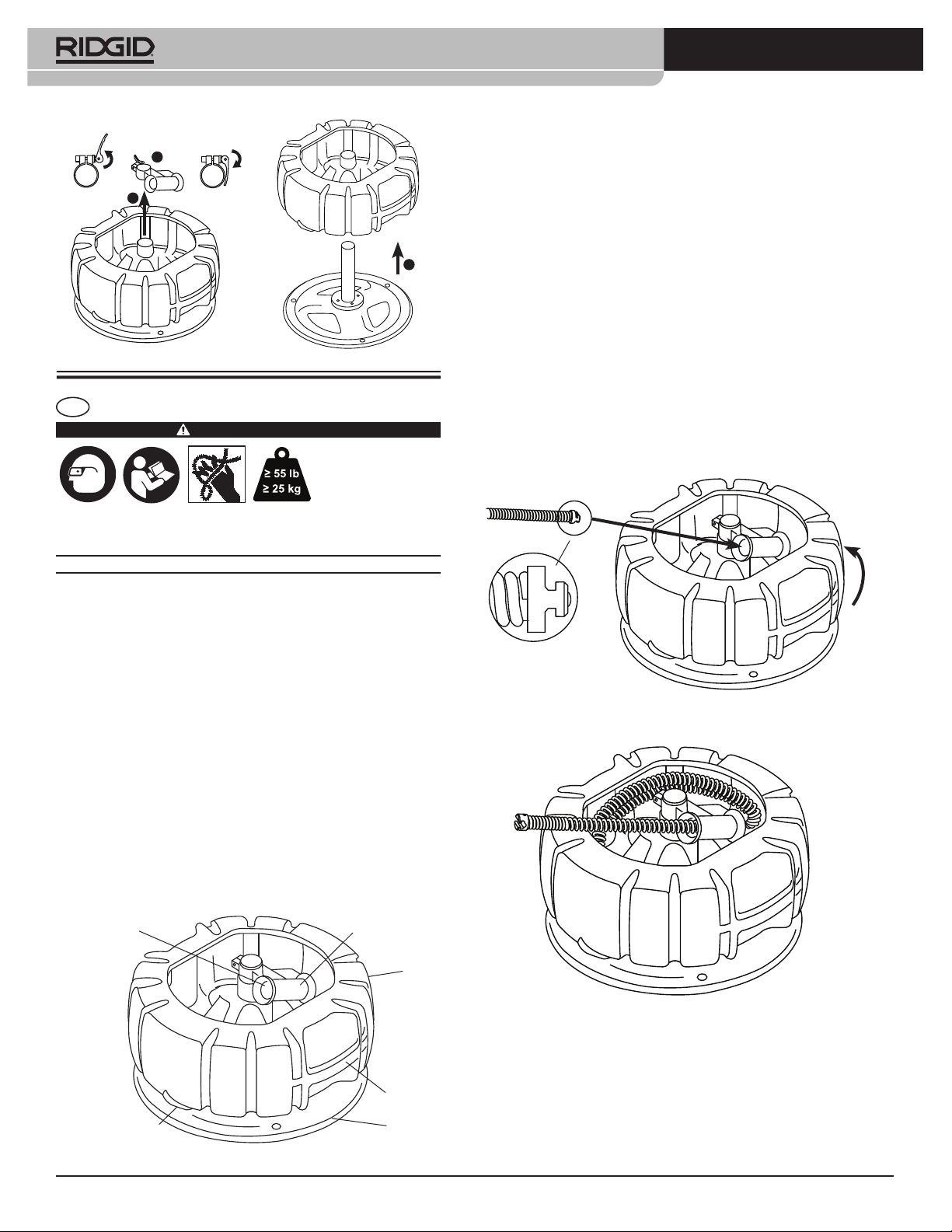 RIDGID

≥ 55 lb
≥ 25 kg