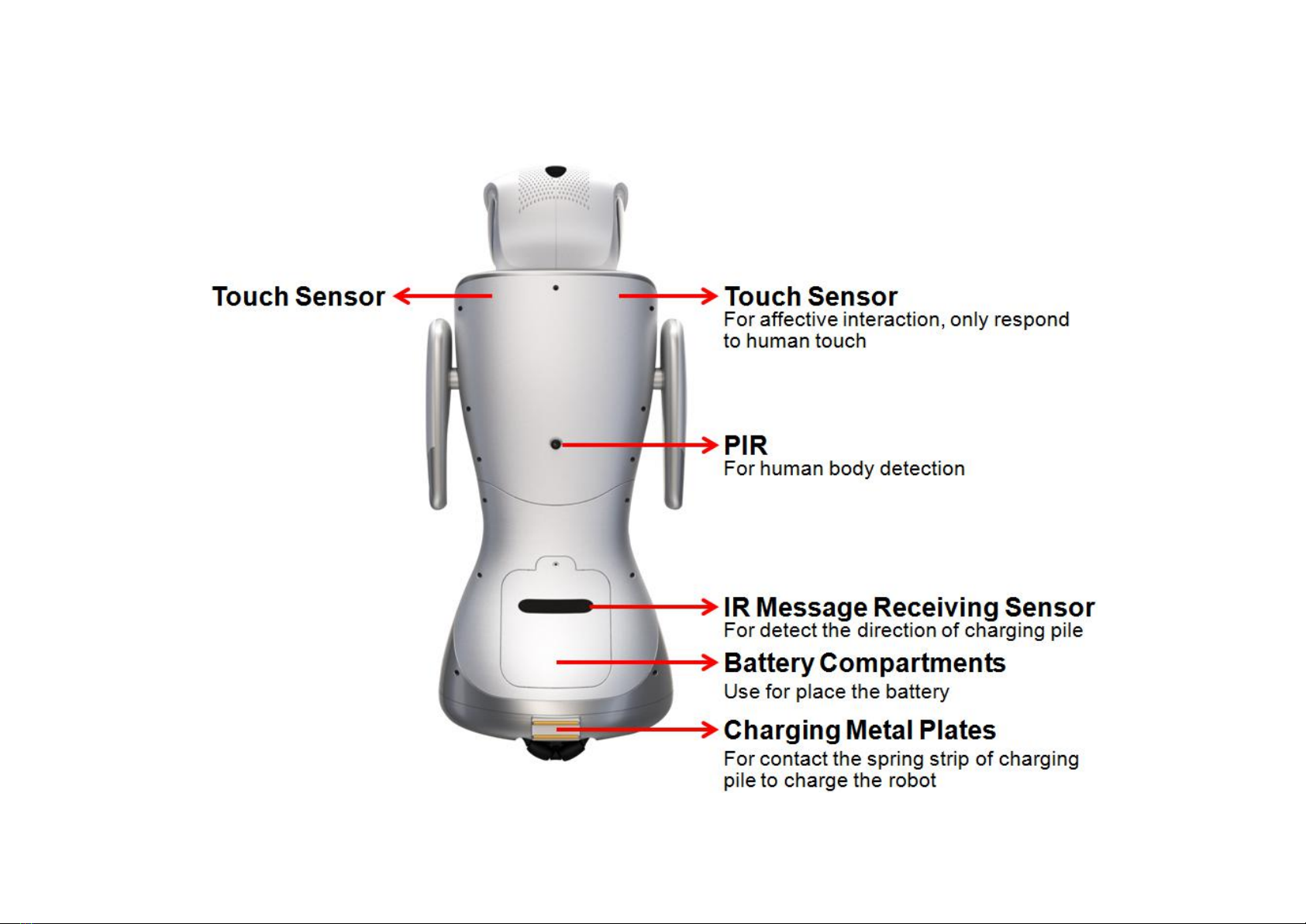 Touch Sensor

Touch Sensor
For affective interaction, only respond to human touch

PIR
For human body detection

IR Message Receiving Sensor
For detect the direction of charging pile

Battery Compartments
Use for place the battery

Charging Metal Plates
For contact the spring strip of charging pile to charge the robot