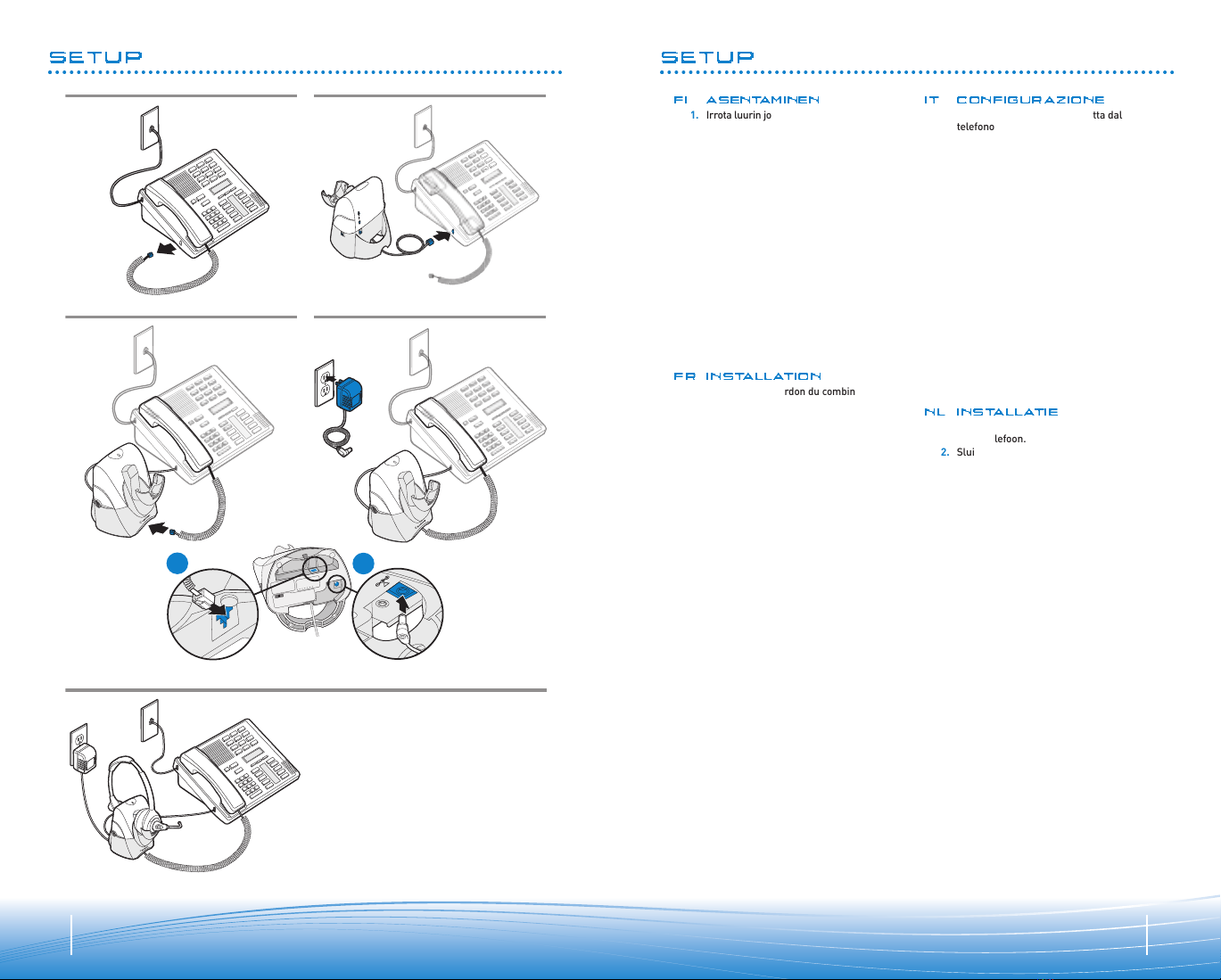 SETUP

SETUP

FI ASENTAMINEN

1. Irrota luurin jo

FR INSTALLATION

rdon du combin

IT CONFIGURAZIONE

tta dal telefono

NL INSTALLATIE

lefoon.

2. Slui