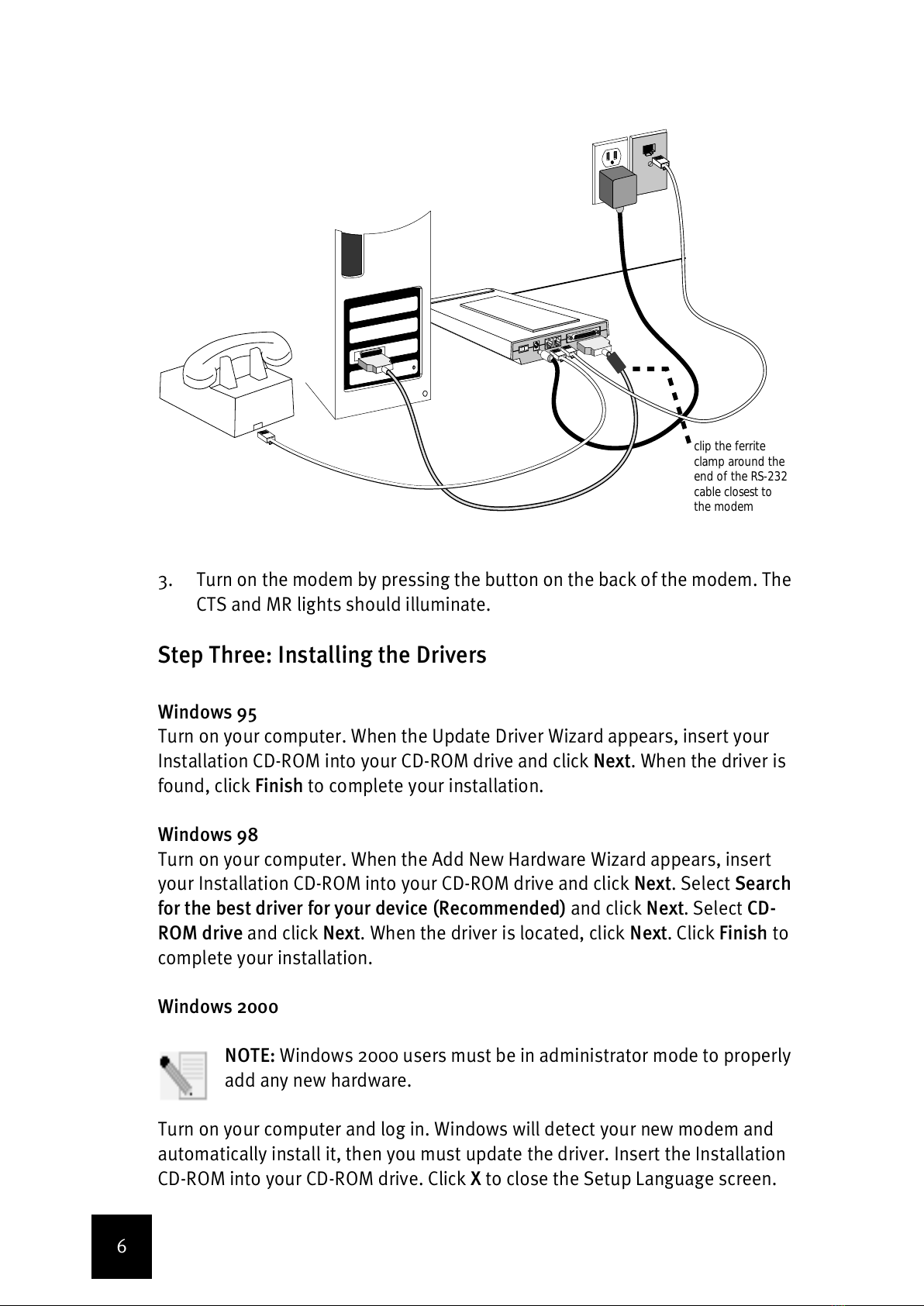 clip the ferrite clamp around the end of the RS-232 cable closest to the modem

3. Turn on the modem by pressing the button on the back of the modem. The CTS and MR lights should illuminate.

Step Three: Installing the Drivers

Windows 95
Turn on your computer. When the Update Driver Wizard appears, insert your Installation CD-ROM into your CD-ROM drive and click Next. When the driver is found, click Finish to complete your installation.

Windows 98
Turn on your computer. When the Add New Hardware Wizard appears, insert your Installation CD-ROM into your CD-ROM drive and click Next. Select Search for the best driver for your device (Recommended) and click Next. Select CD-ROM drive and click Next. When the driver is located, click Next. Click Finish to complete your installation.

Windows 2000

NOTE: Windows 2000 users must be in administrator mode to properly add any new hardware.

Turn on your computer and log in. Windows will detect your new modem and automatically install it, then you must update the driver. Insert the Installation CD-ROM into your CD-ROM drive. Click X to close the Setup Language screen.

6