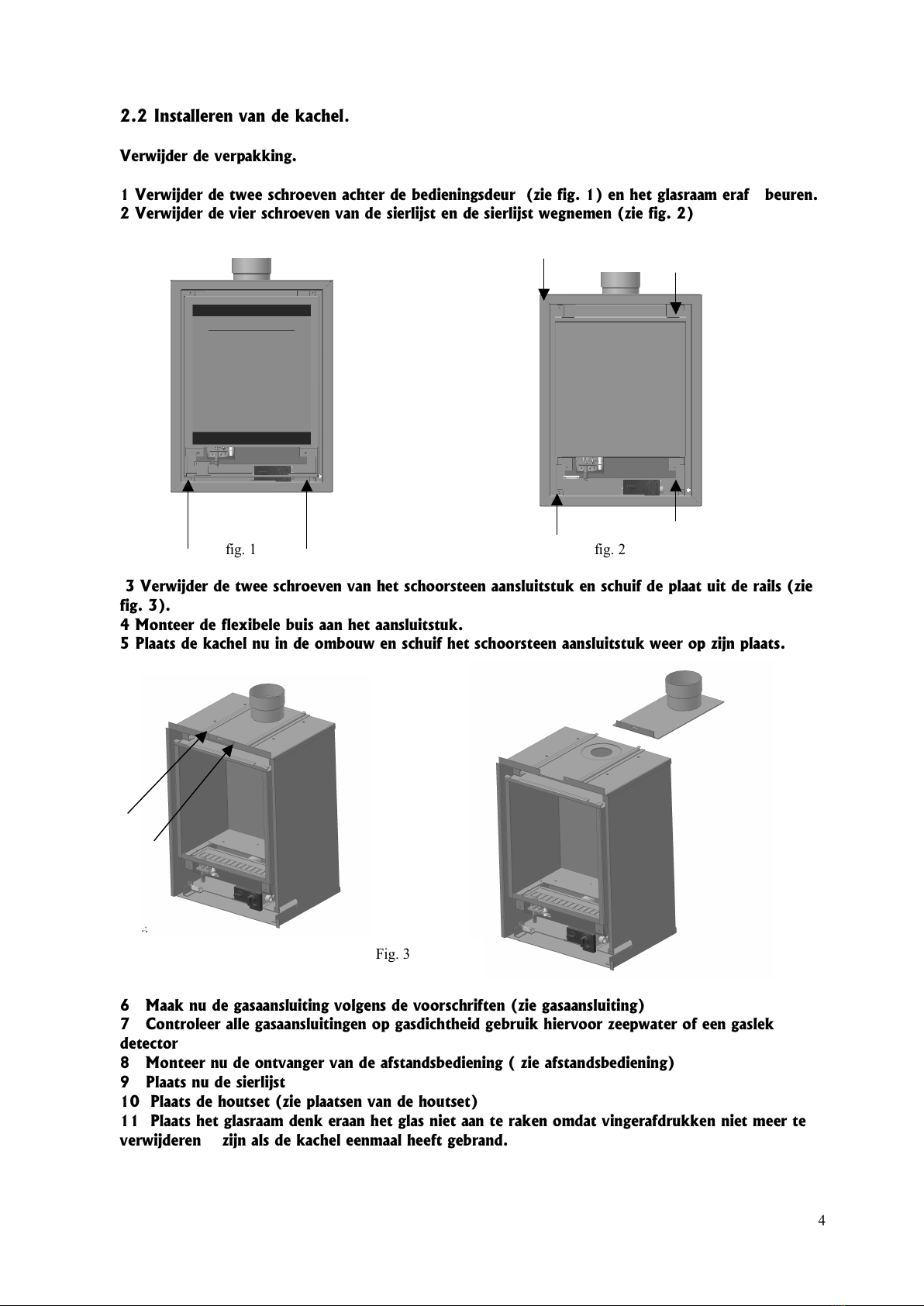 2.2 Installeren van de kachel.

Verwijder de verpakking.

1 Verwijder de twee schroeven achter de bedieningsdeur (zie fig. 1) en het glasraam eraf beuren.
2 Verwijder de vier schroeven van de sierlijst en de sierlijst wegnemen (zie fig. 2)

fig. 1

fig. 2

3 Verwijder de twee schroeven van het schoorsteen aansluitstuk en schuif de plaat uit de rails (zie fig. 3).
4 Monteer de flexibele buis aan het aansluitstuk.
5 Plaats de kachel nu in de ombouw en schuif het schoorsteen aansluitstuk weer op zijn plaats.

Fig. 3

6 Maak nu de gasaansluiting volgens de voorschriften (zie gasaansluiting)
7 Controleer alle gasaansluitingen op gasdichtheid gebruik hiervoor zeepwater of een gaslek detector
8 Monteer nu de ontvanger van de afstandsbediening ( zie afstandsbediening)
9 Plaats nu de sierlijst
10 Plaats de houtset (zie plaatsen van de houtset)
11 Plaats het glasraam denk eraan het glas niet aan te raken omdat vingerafdrukken niet meer te verwijderen zijn als de kachel eenmaal heeft gebrand.

4