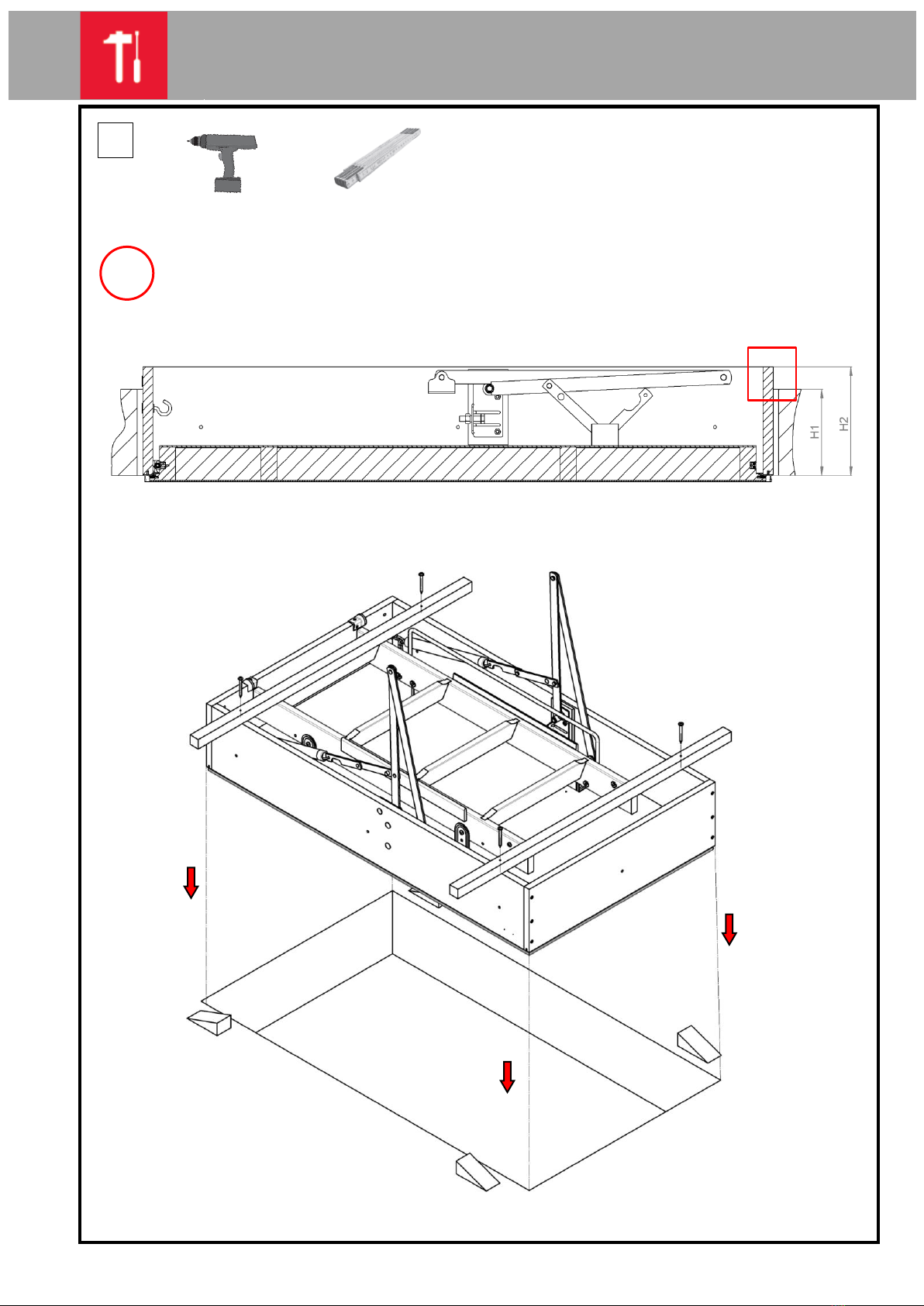 H1
H2