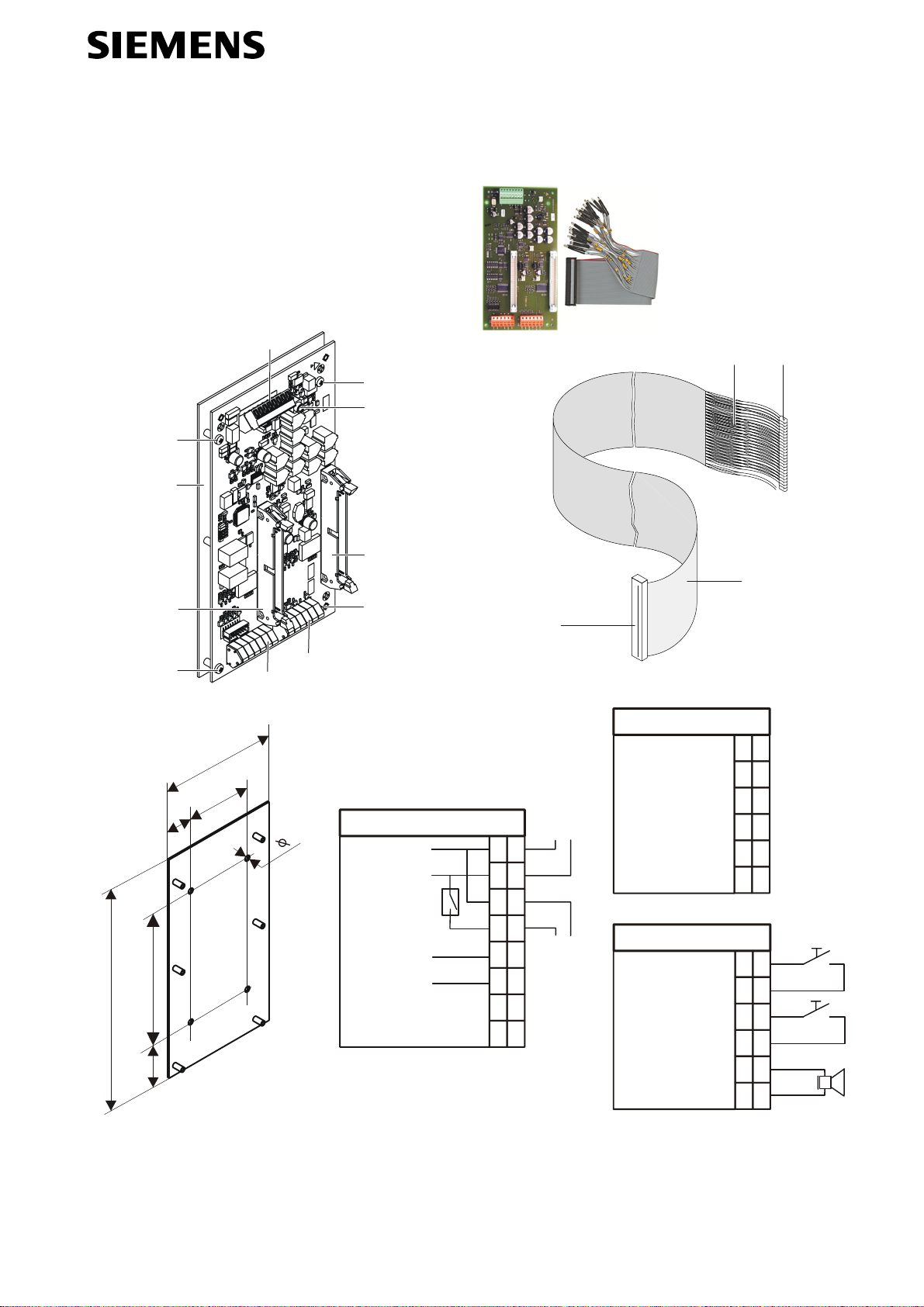 SIEMENS