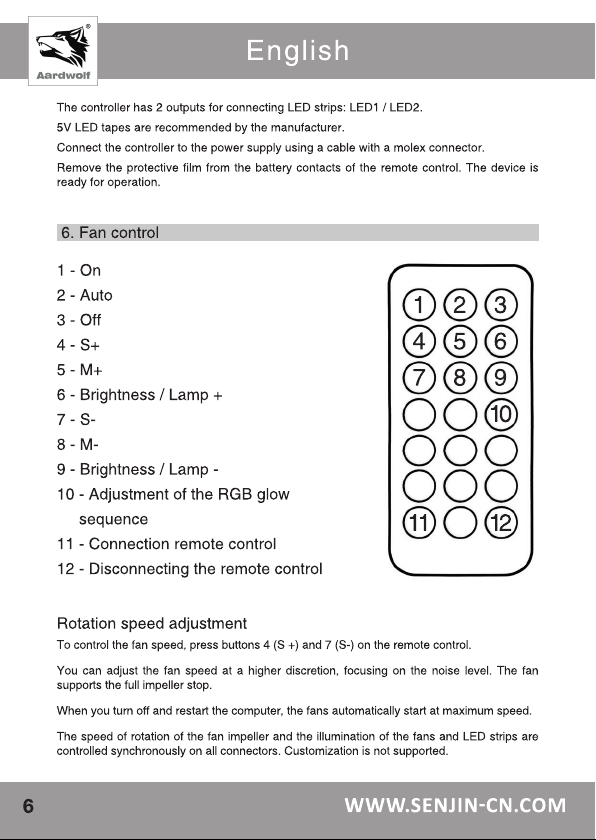 Aardwolf

English

The controller has 2 outputs for connecting LED strips: LED1 / LED2.

5V LED tapes are recommended by the manufacturer.

Connect the controller to the power supply using a cable with a molex connector.

Remove the protective film from the battery contacts of the remote control. The device is ready for operation.

6. Fan control

1 - On
2 - Auto
3 - Off
4 - S+
5 - M+
6 - Brightness / Lamp +
7 - S-
8 - M-
9 - Brightness / Lamp -
10 - Adjustment of the RGB glow sequence
11 - Connection remote control
12 - Disconnecting the remote control

1 2 3
4 5 6
7 8 9
10
11 12

Rotation speed adjustment

To control the fan speed, press buttons 4 (S +) and 7 (S-) on the remote control.

You can adjust the fan speed at a higher discretion, focusing on the noise level. The fan supports the full impeller stop.

When you turn off and restart the computer, the fans automatically start at maximum speed.

The speed of rotation of the fan impeller and the illumination of the fans and LED strips are controlled synchronously on all connectors. Customization is not supported.

6

WWW.SENJIN-CN.COM