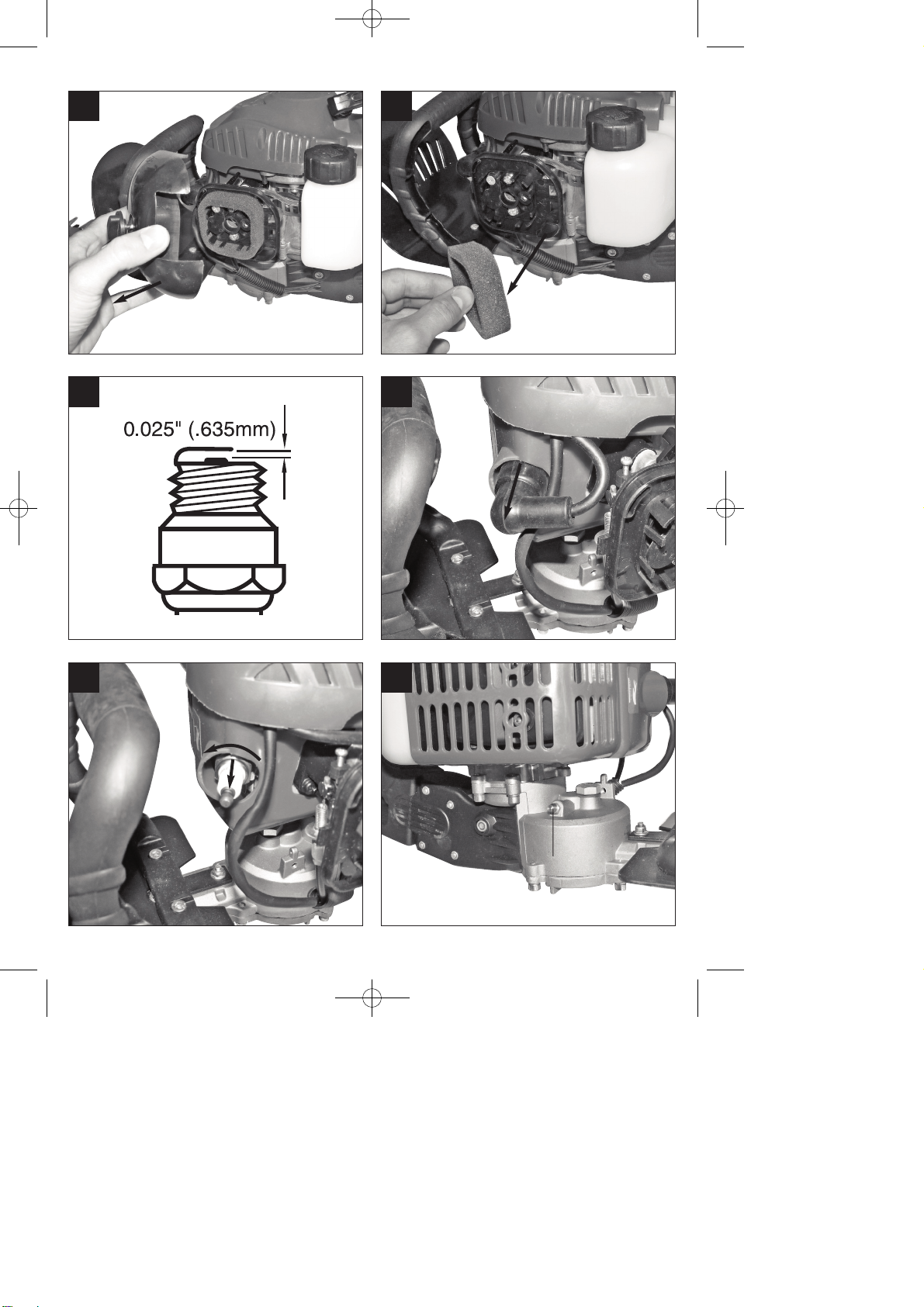 0.025" (.635mm)