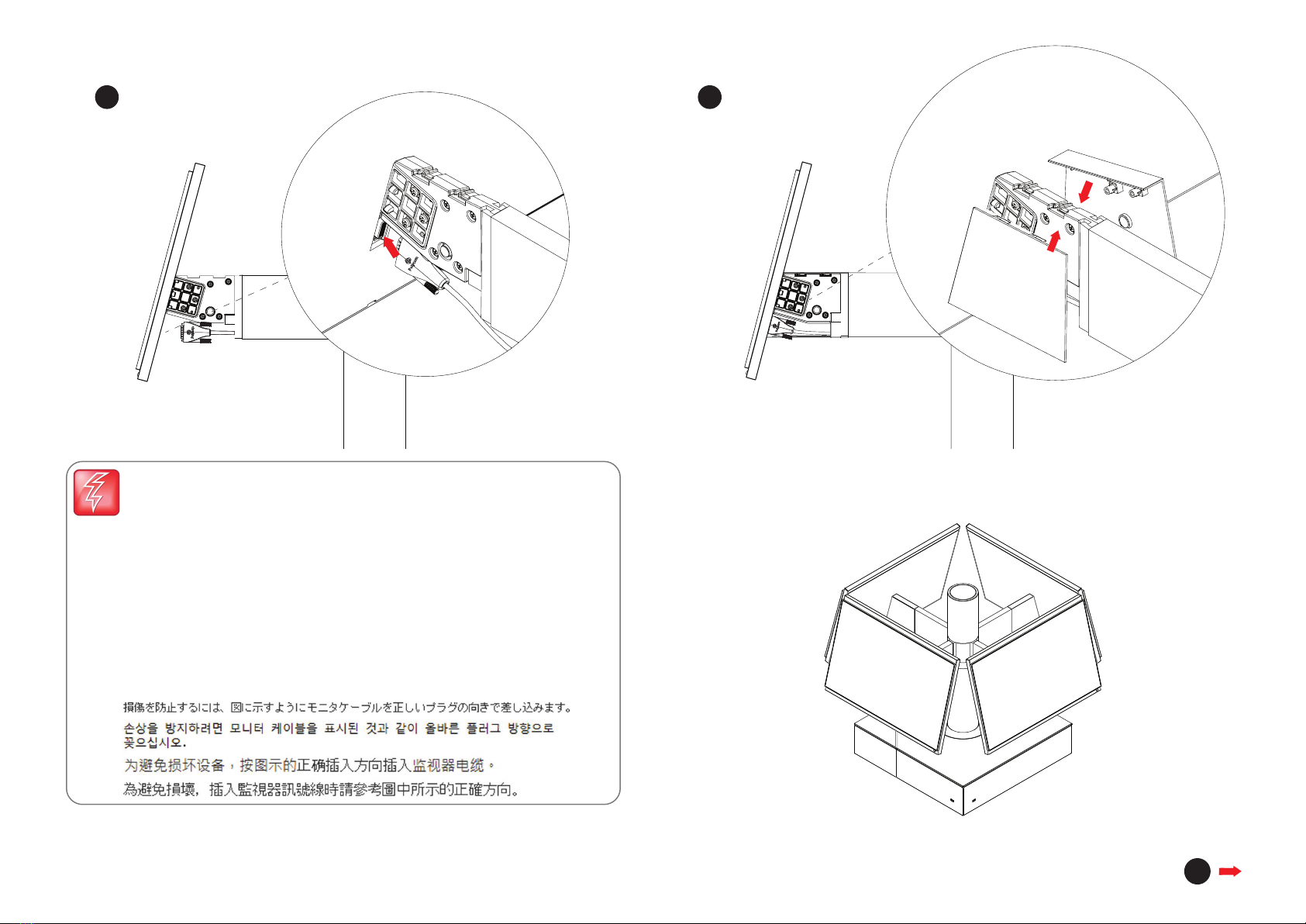 損傷を防止するには、図に示すようにモニタケーブルを正しいプラグの向きで差し込みます。

손상을 방지하려면 모니터 케이블을 표시된 것과 같이 올바른 플러그 방향으로 꽂으십시오.

为避免损坏设备，按图示的正确插入方向插入监视器电缆。

為避免損壞，插入監視器訊號線時請參考圖中所示的正確方向。