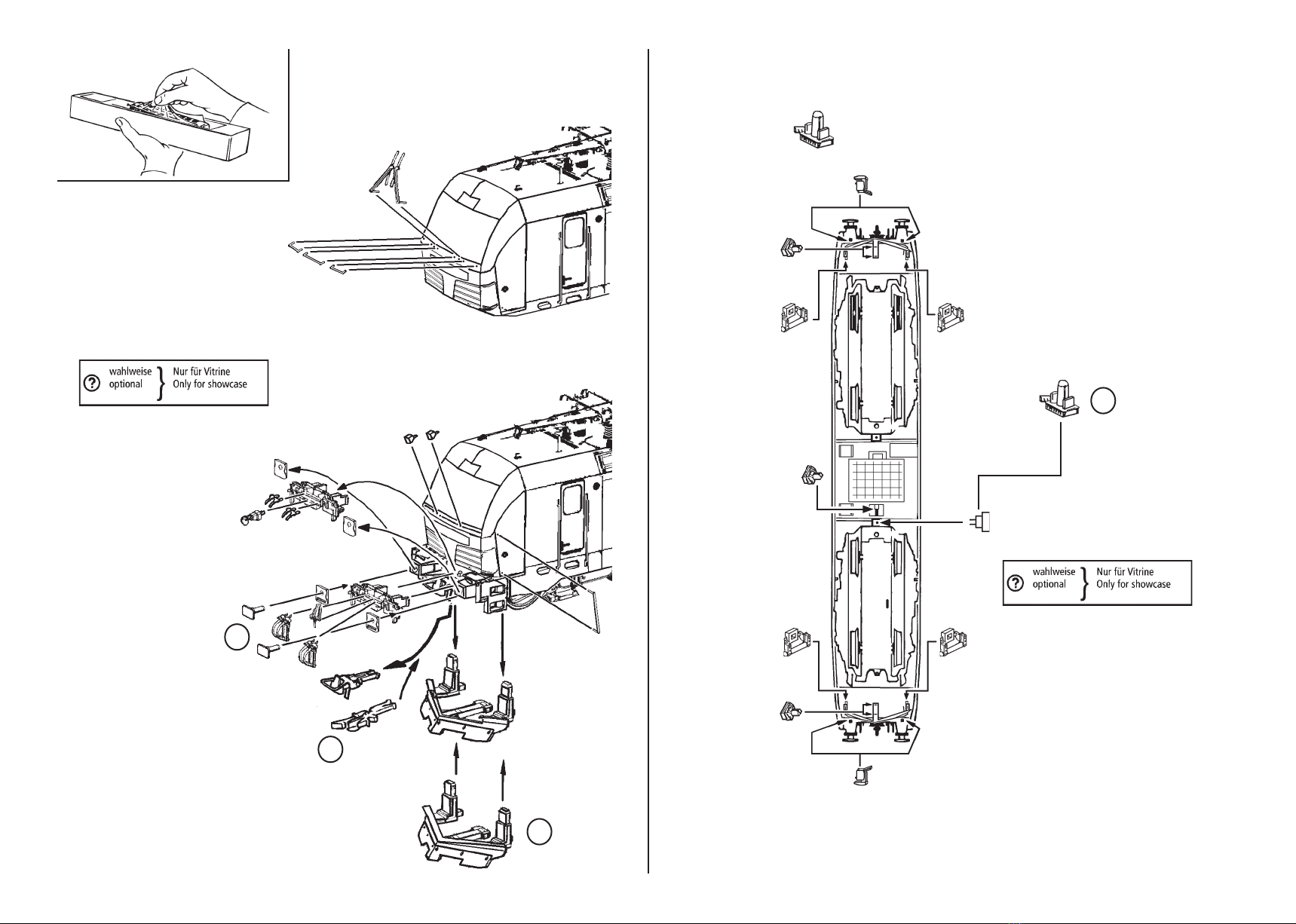 ? wahlweise optional } Nur für Vitrine Only for showcase

? wahlweise optional } Nur für Vitrine Only for showcase